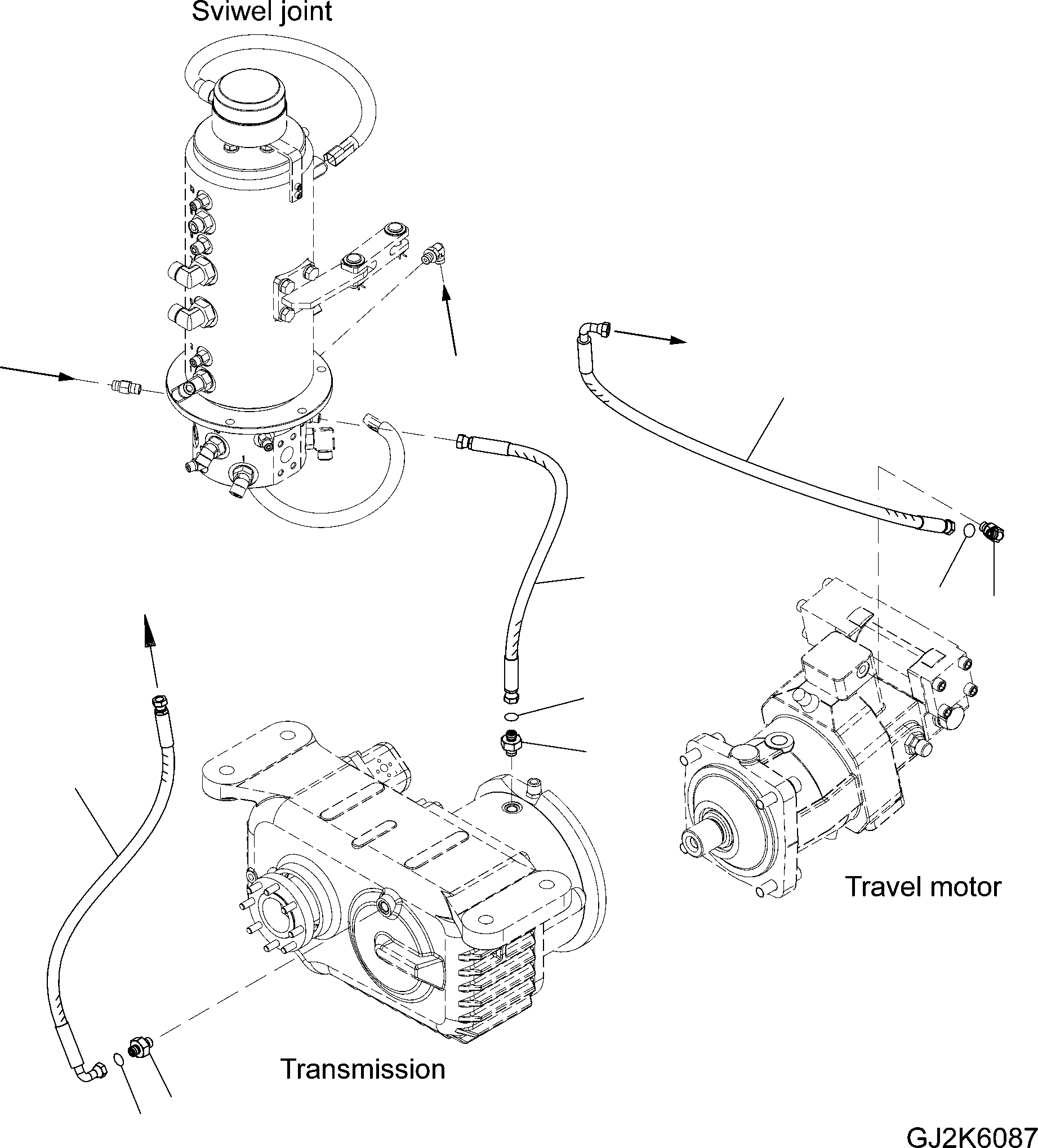 Sviwel joint

Travel motor

Transmission

GJ2K6087