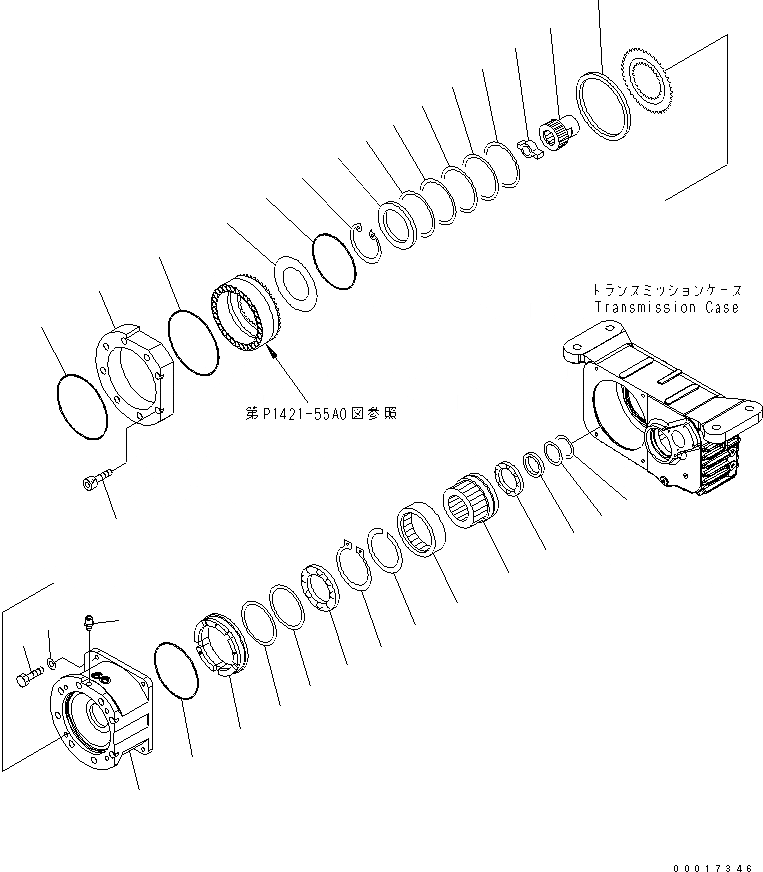 トランスミッションケース
Transmission Case

第P1421-55A0図参照

00017346