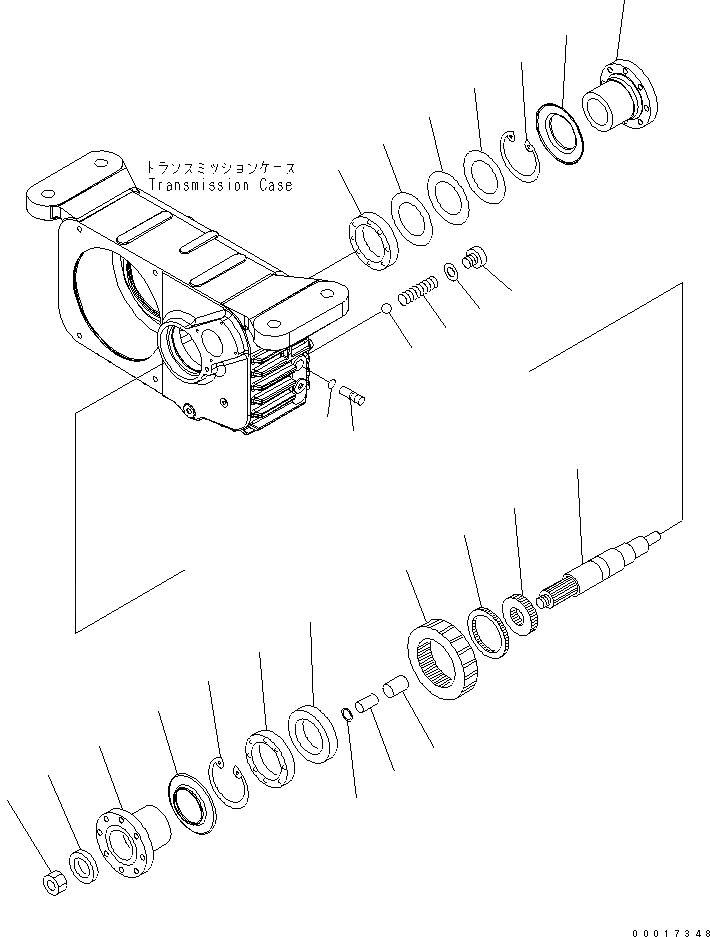 トランスミッションケース
Transmission Case

00017348