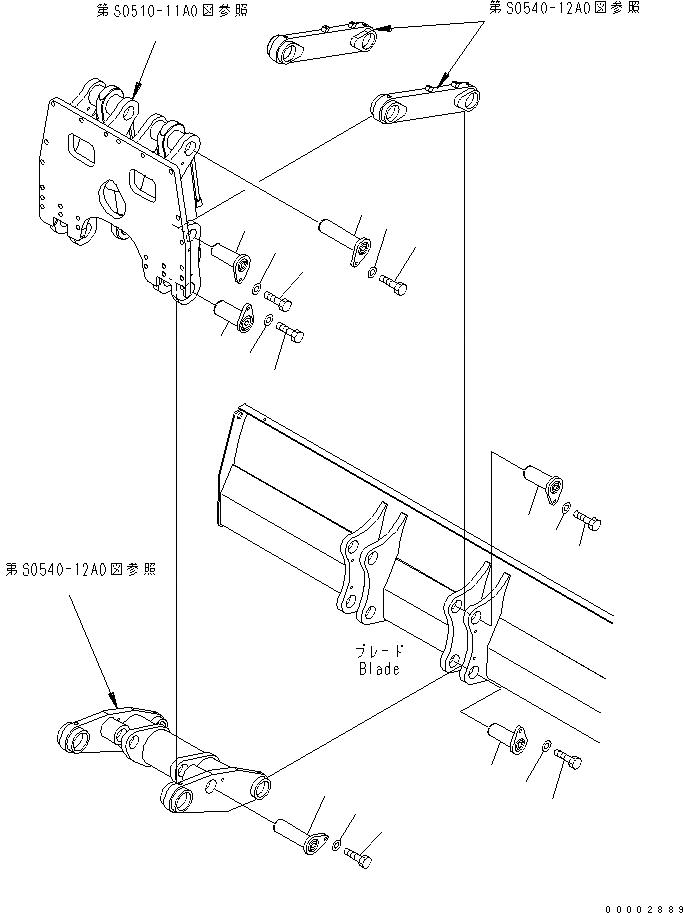 第S0510-11A0図参照

第S0540-12A0図参照

第S0540-12A0図参照

ブレード
Blade

00002889