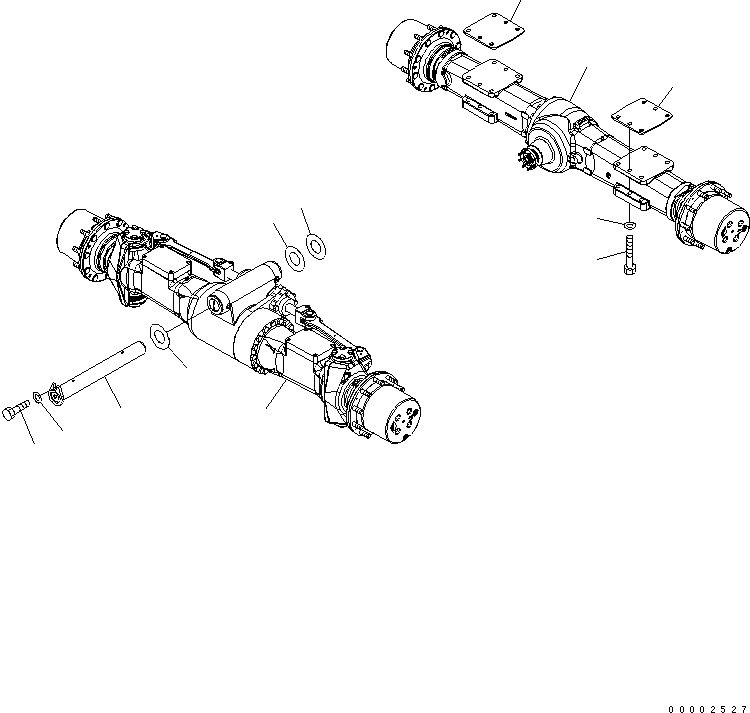 00002527