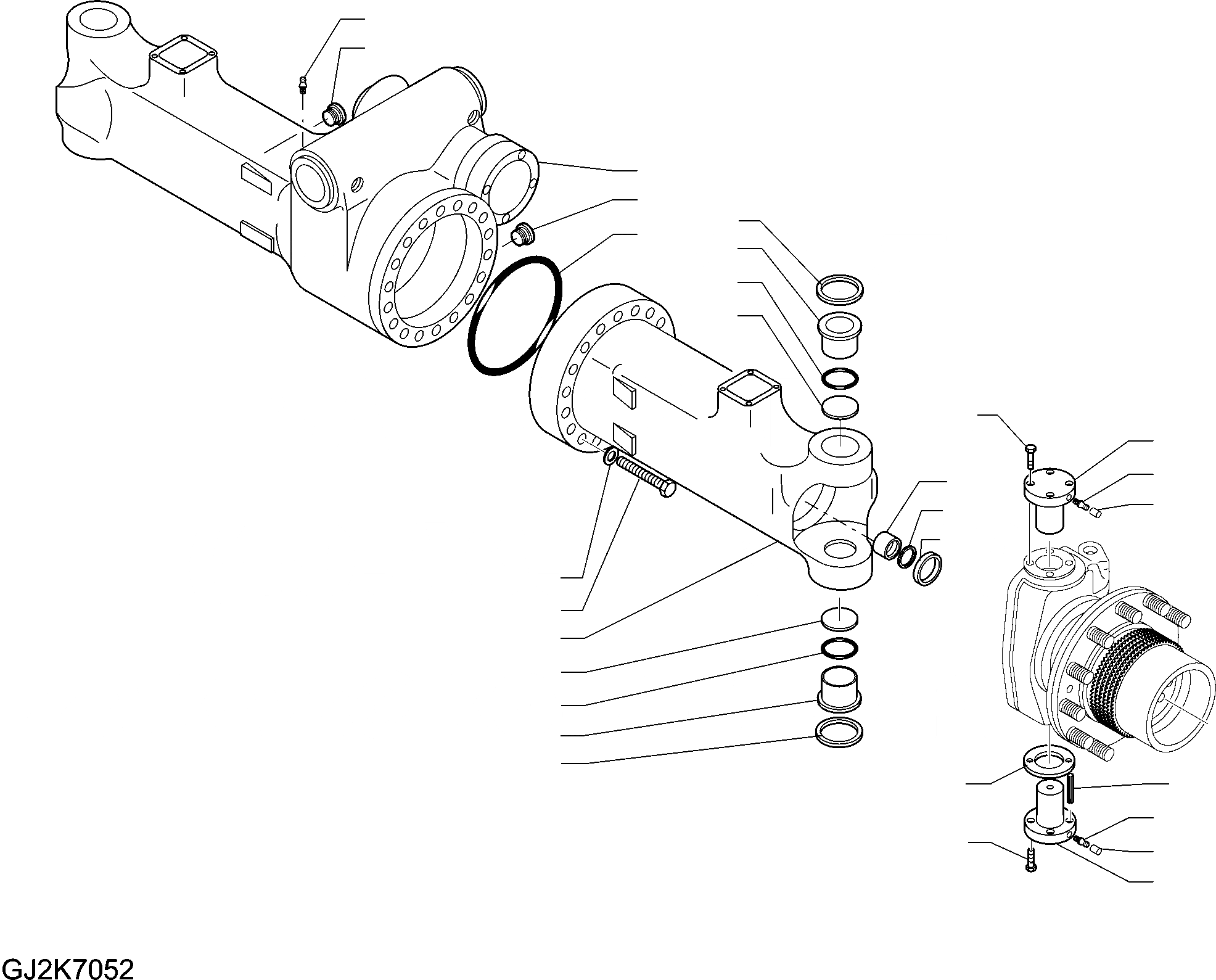 GJ2K7052