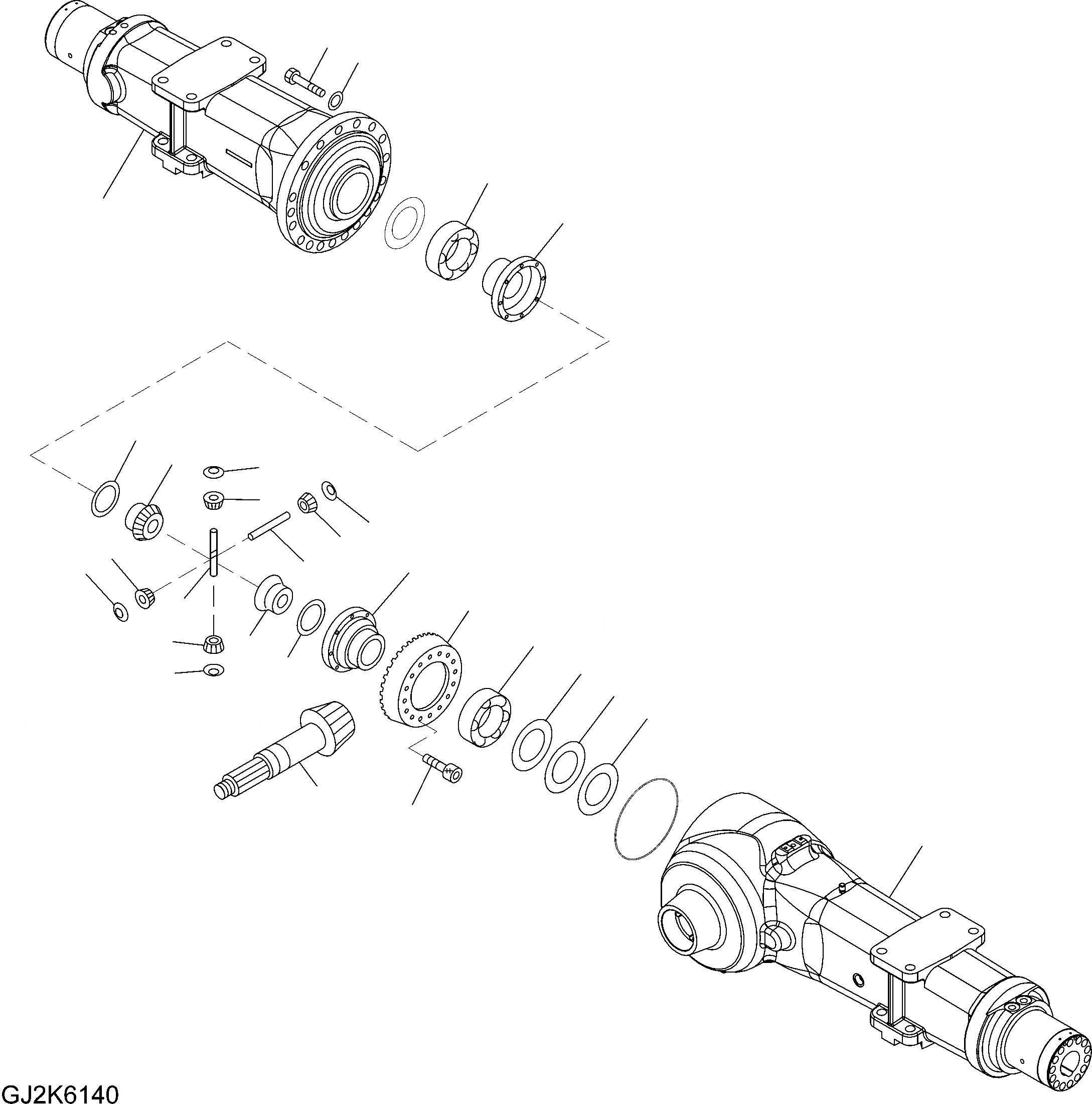 GJ2K6140