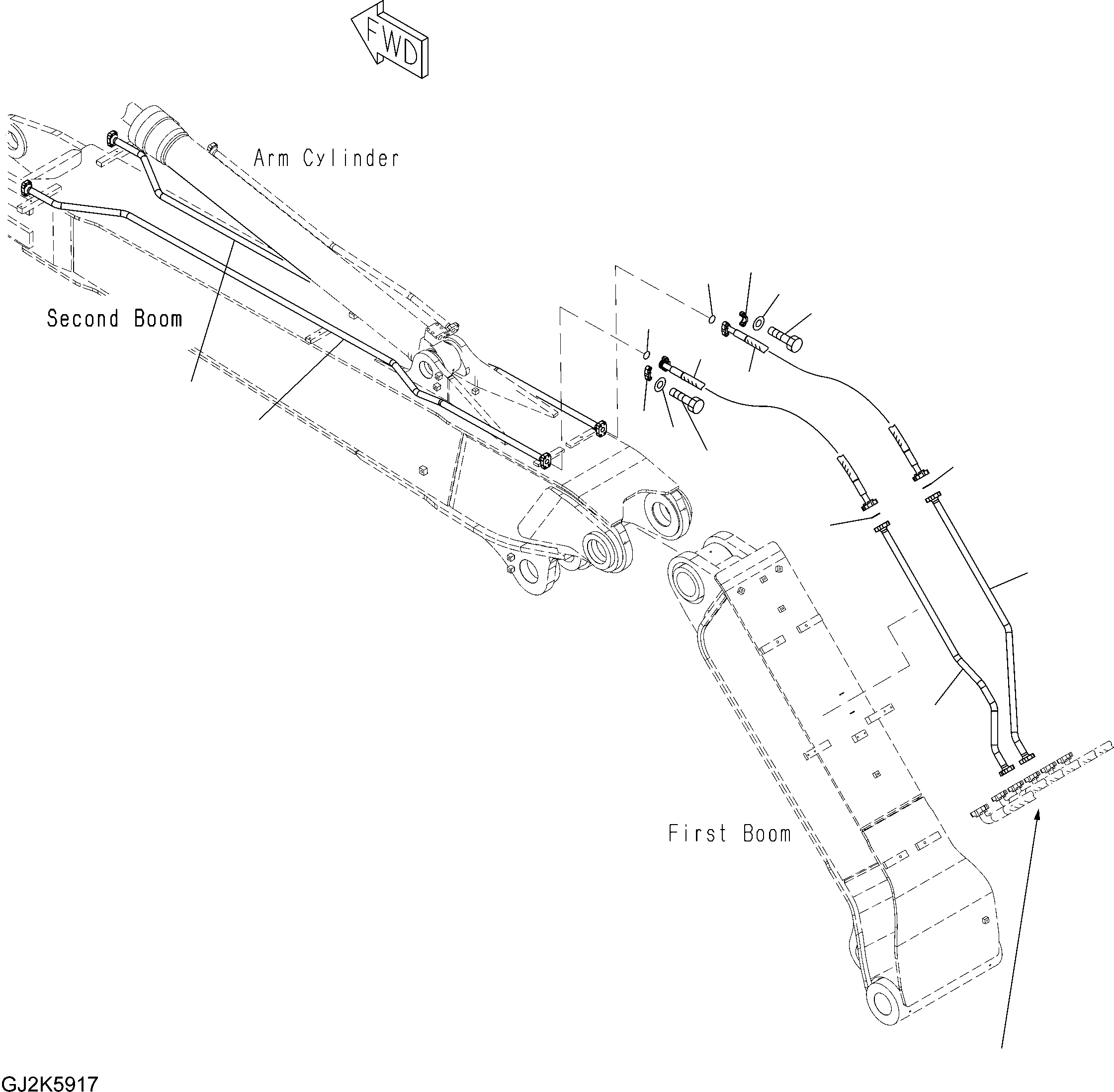 FWD

Arm Cylinder

Second Boom

First Boom

GJ2K5917