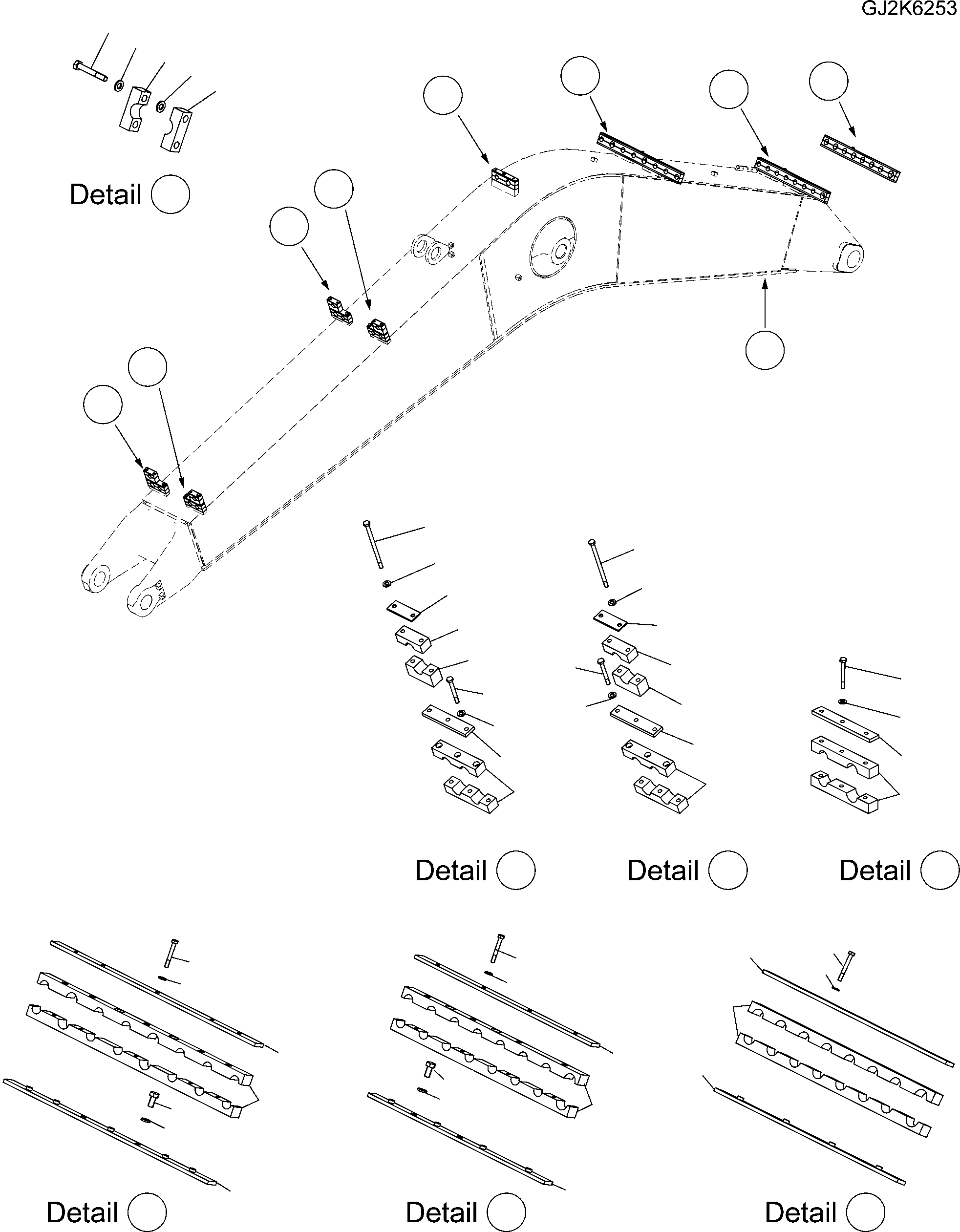 GJ2K6253

Detail

Detail

Detail

Detail

Detail

Detail

Detail