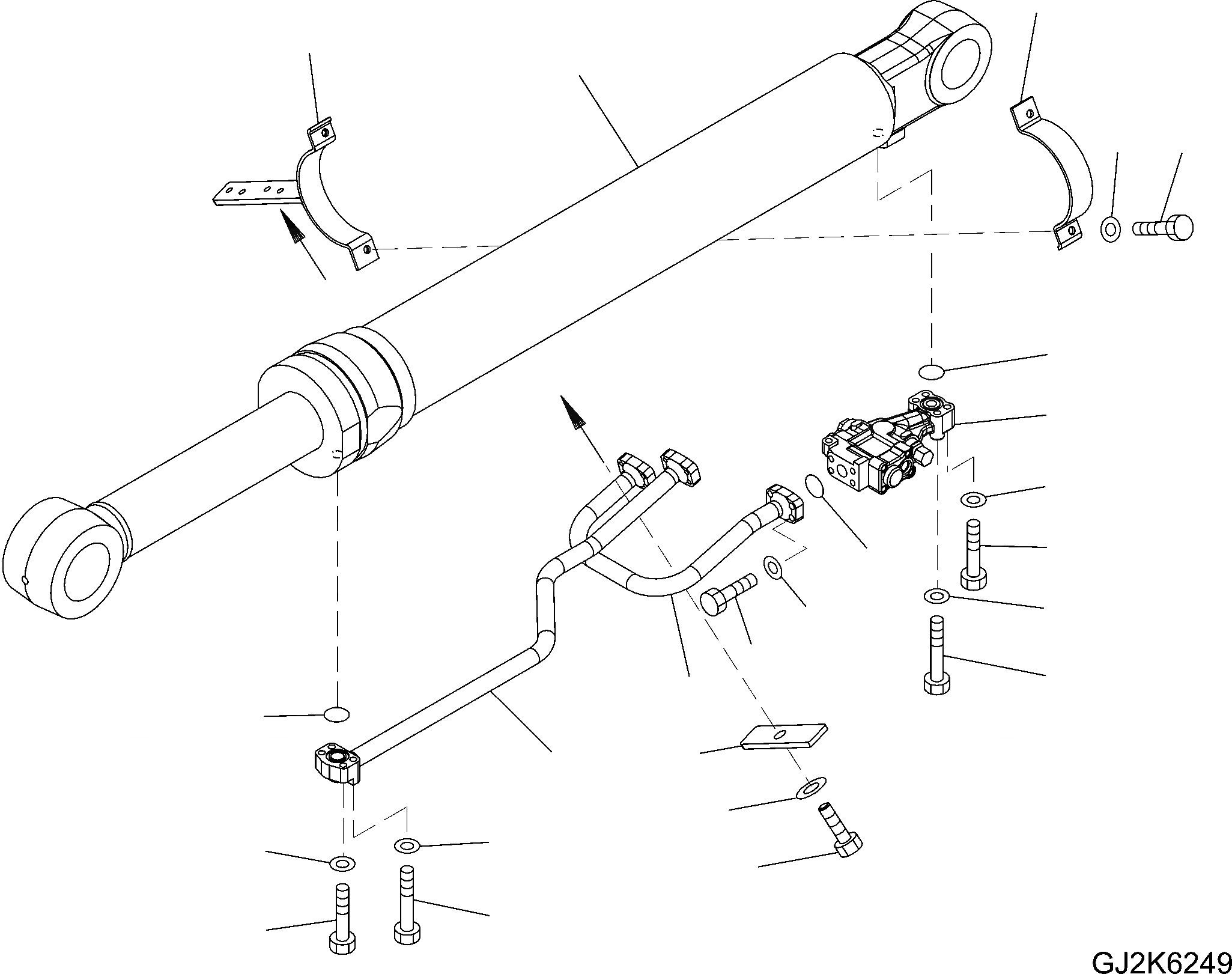 GJ2K6249