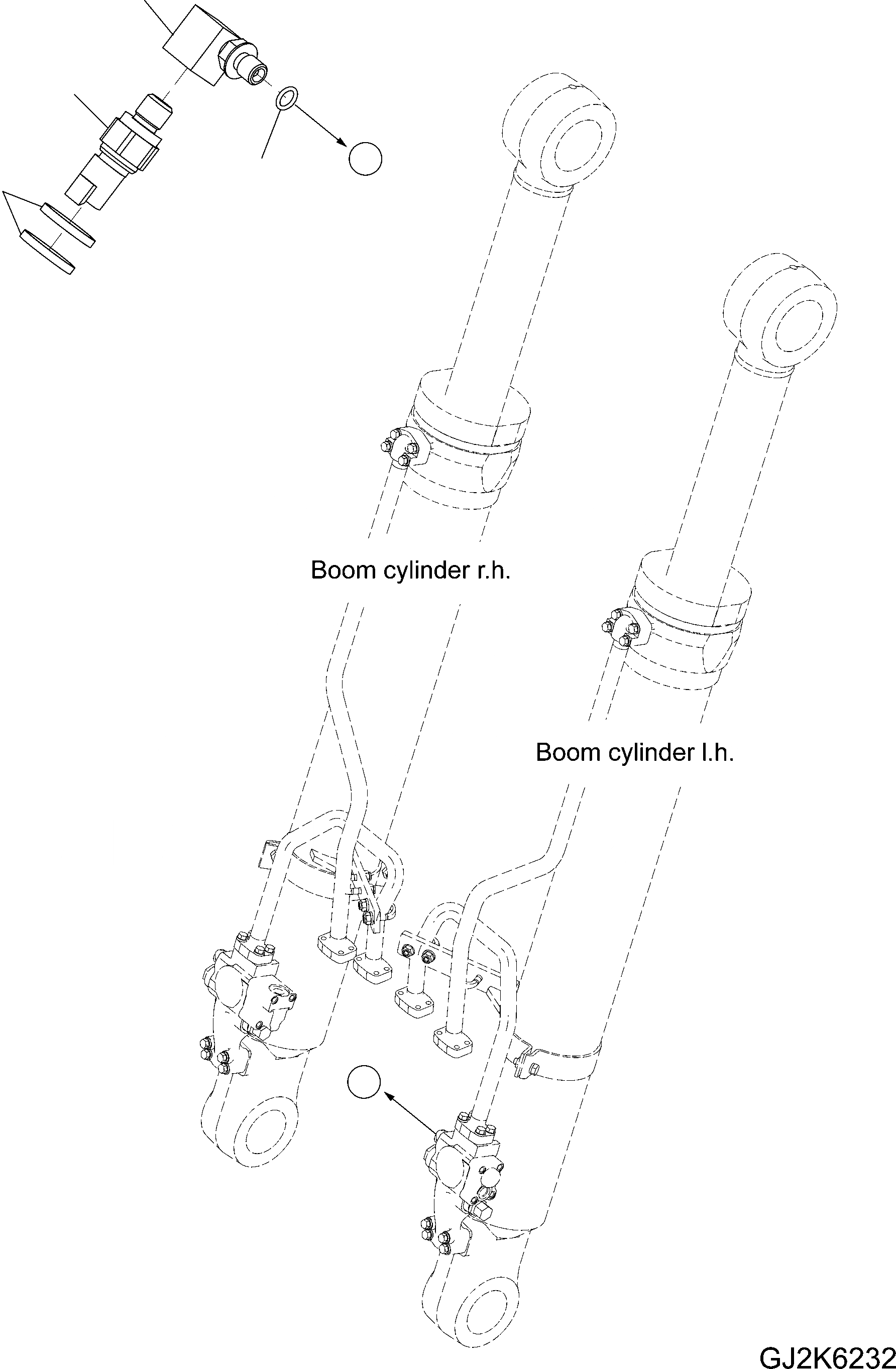 Boom cylinder r.h.

Boom cylinder l.h.

GJ2K6232