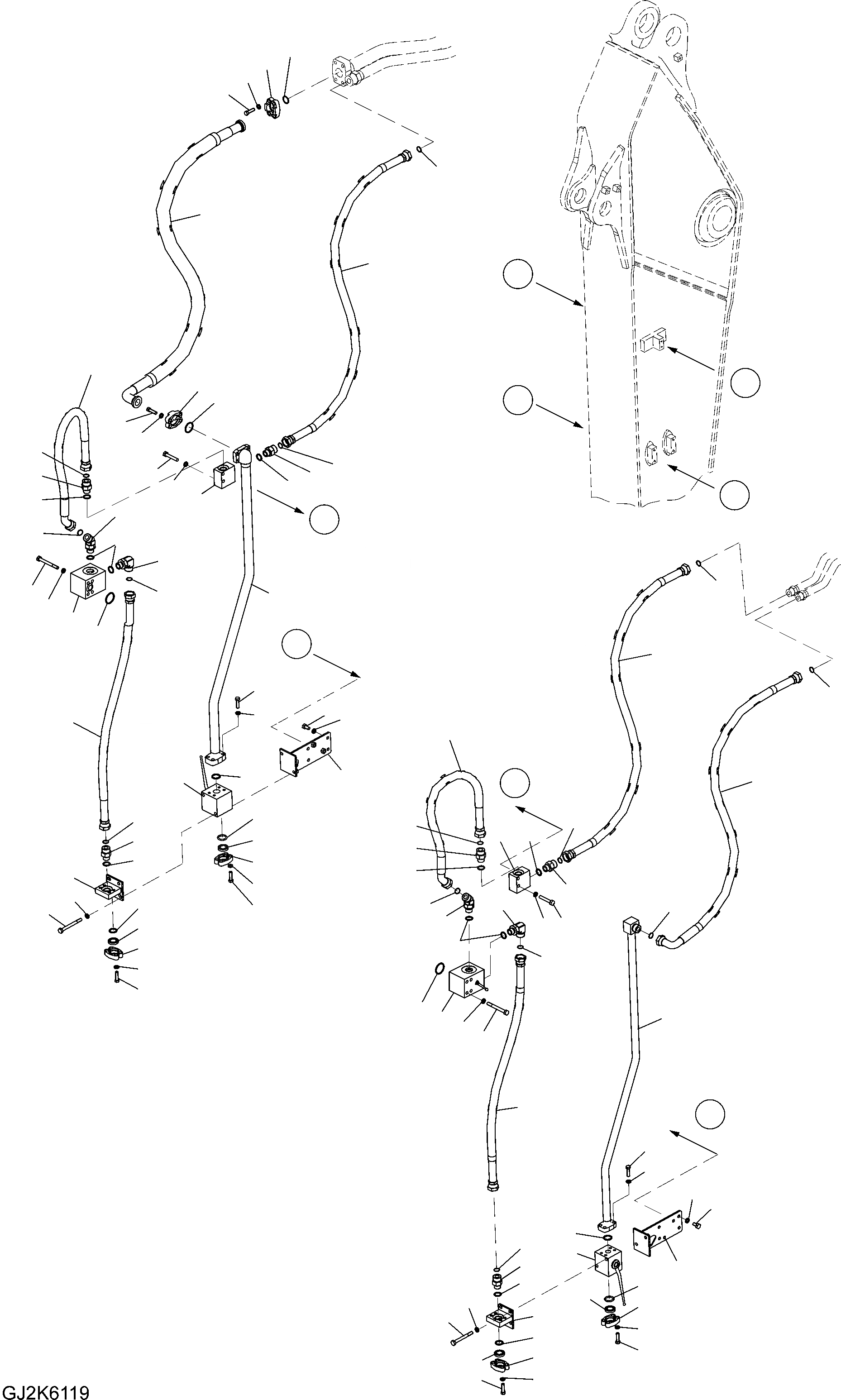 GJ2K6119