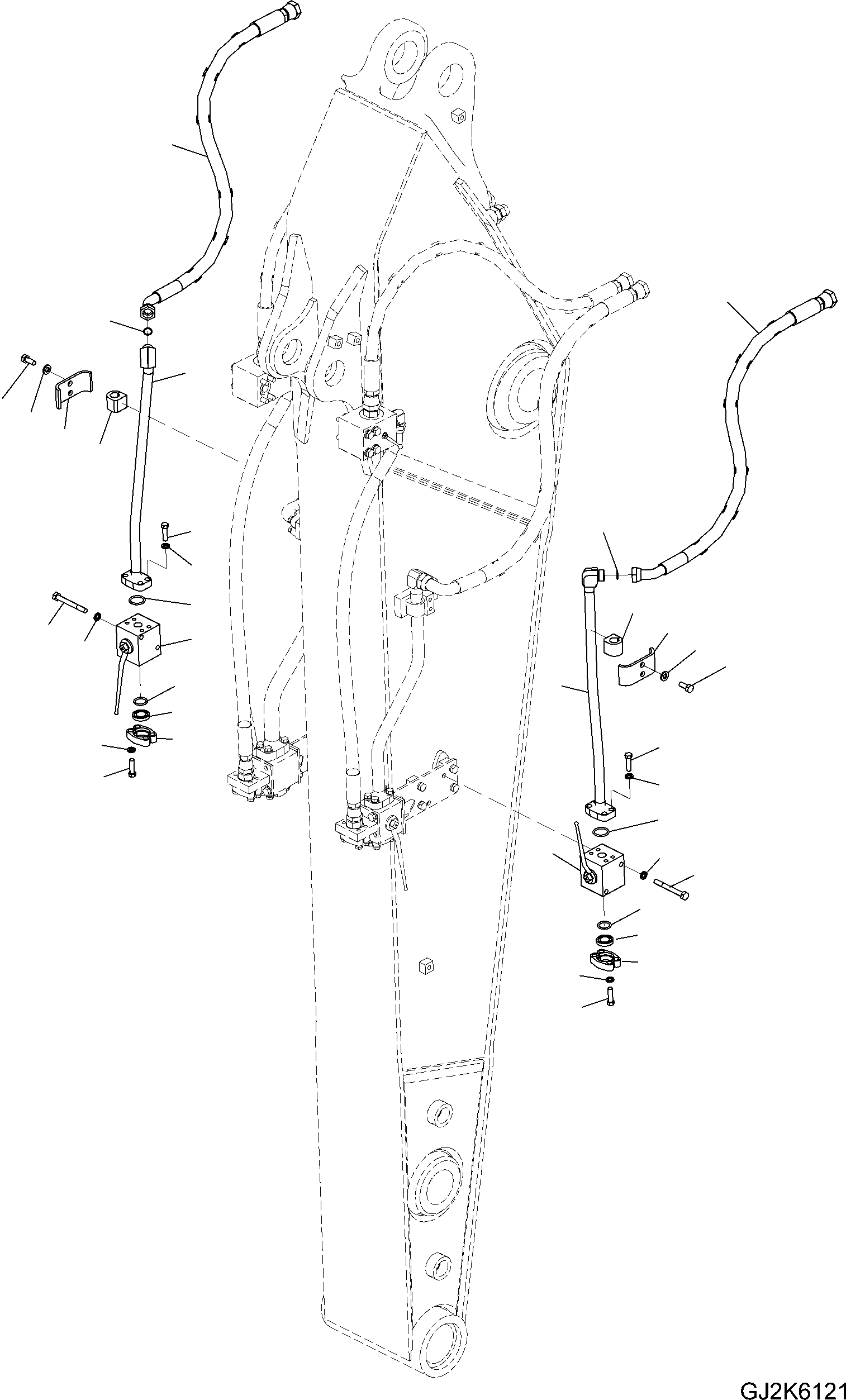 GJ2K6121