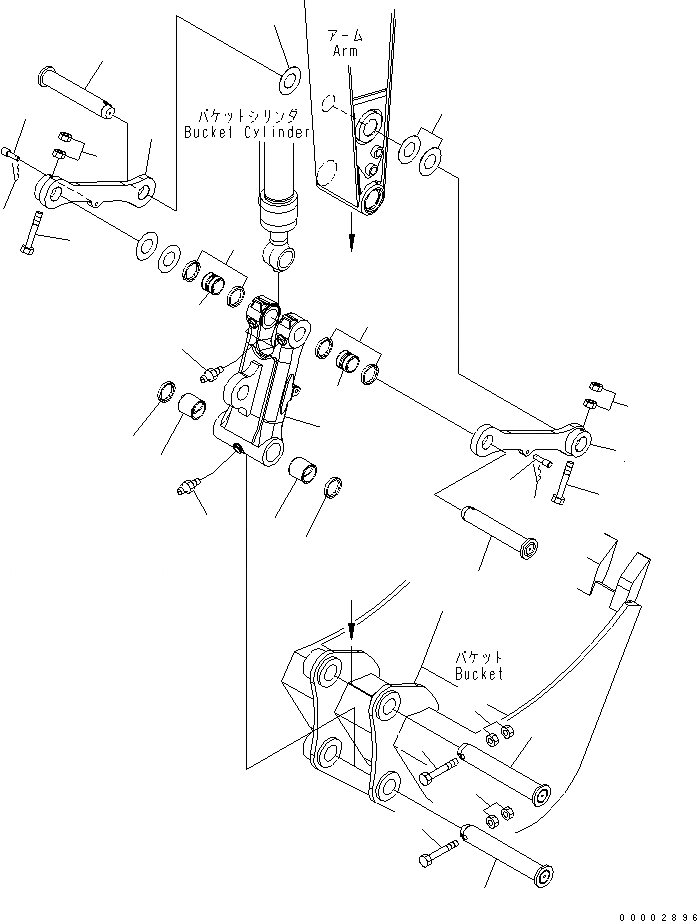 アーム
Arm

バケットシリンダ
Bucket Cylinder

バケット
Bucket

00002896