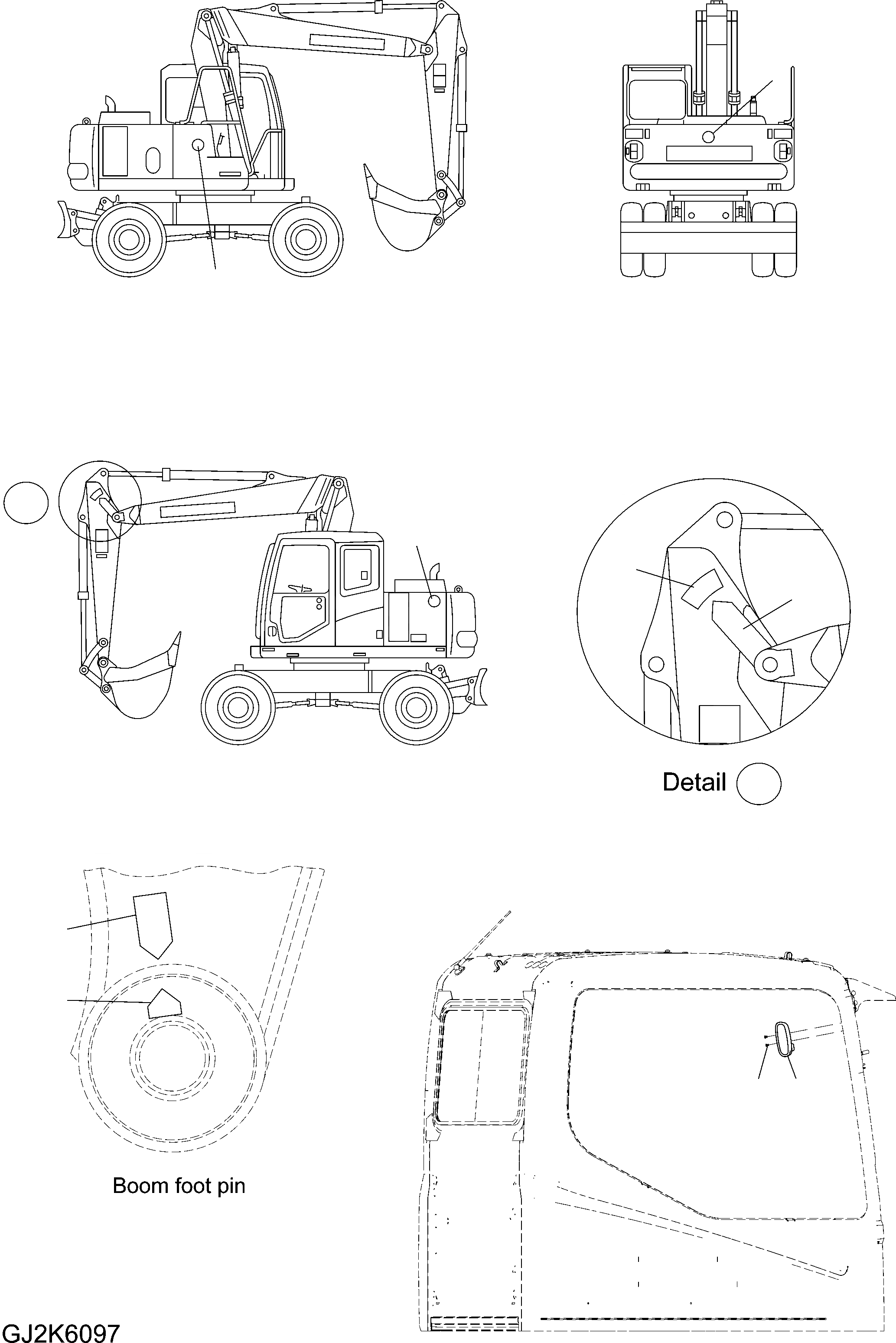 Detail

Boom foot pin

GJ2K6097