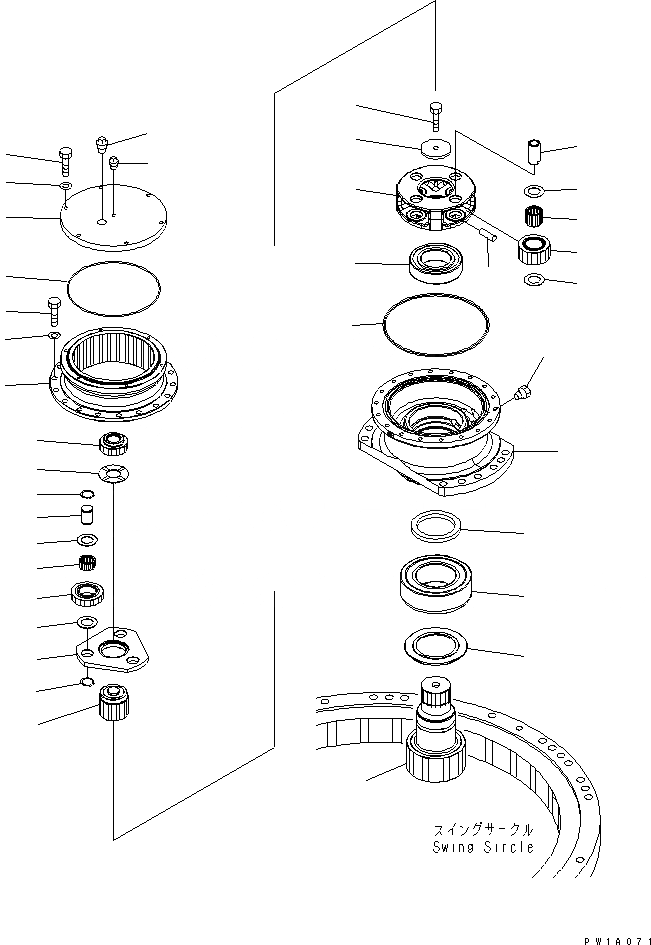 スイングサークル
Swing Sircle

PW1A071