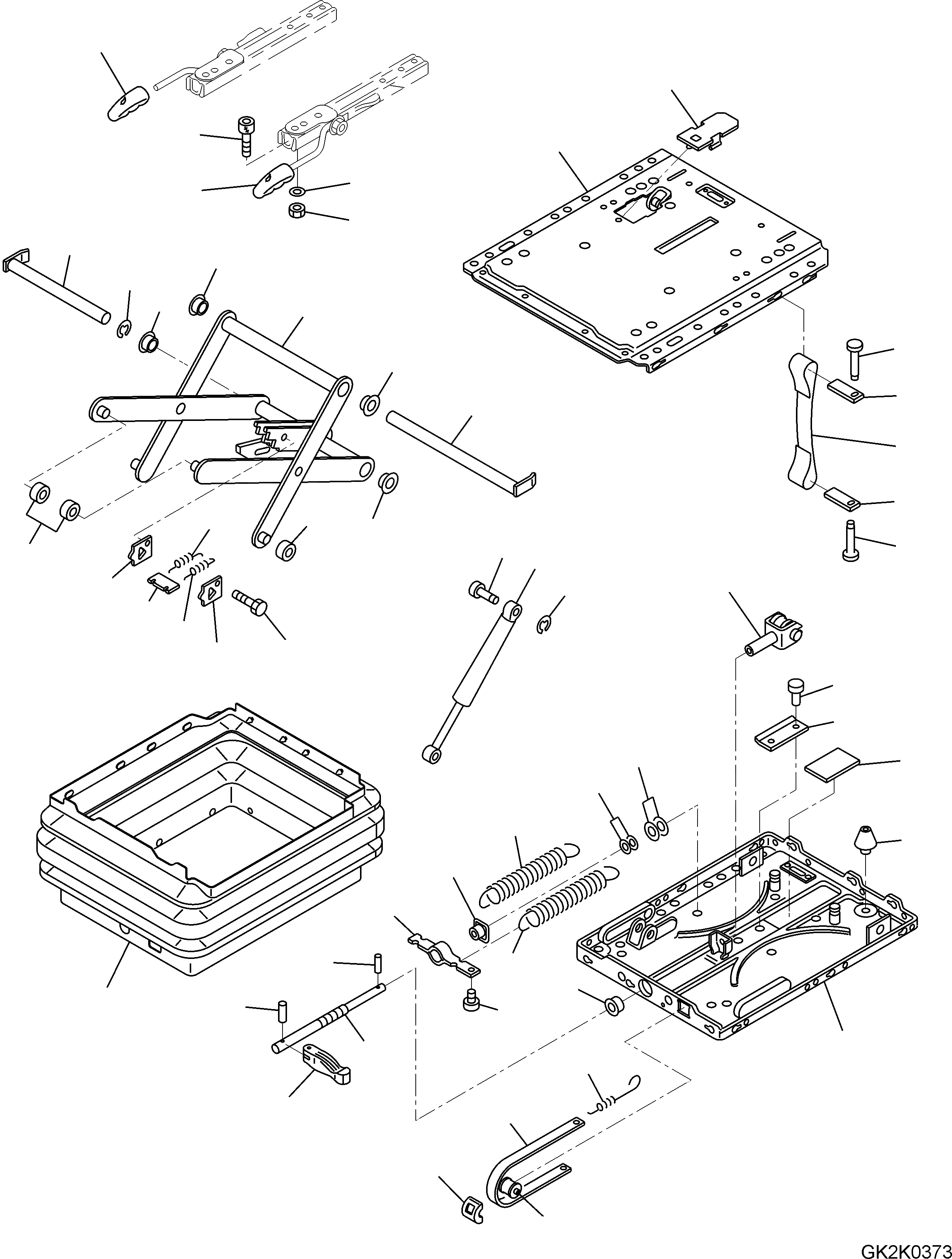 GK2K0373