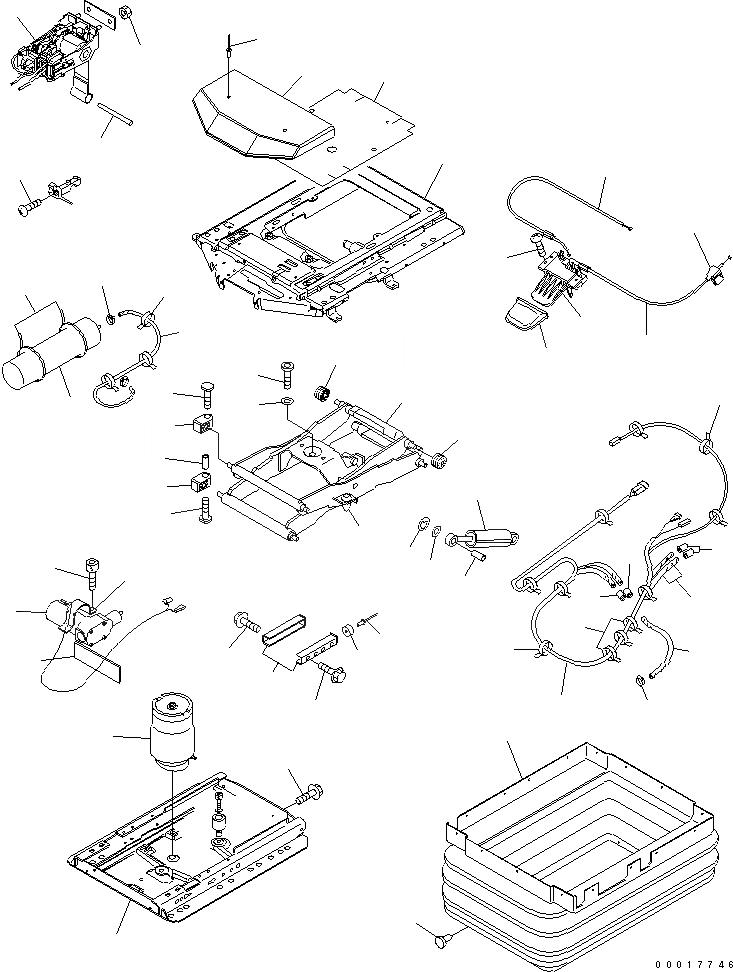 00017746