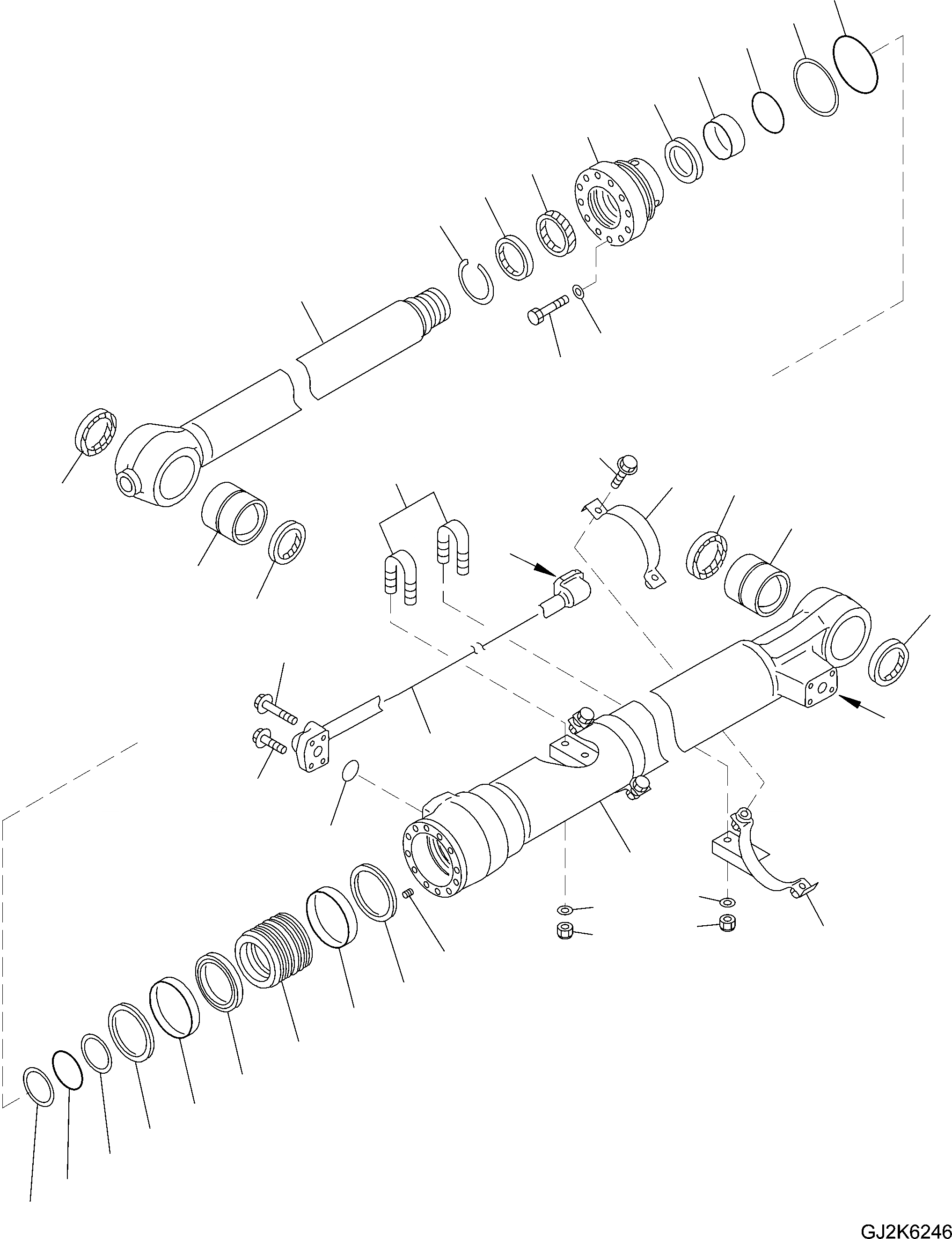 GJ2K6246