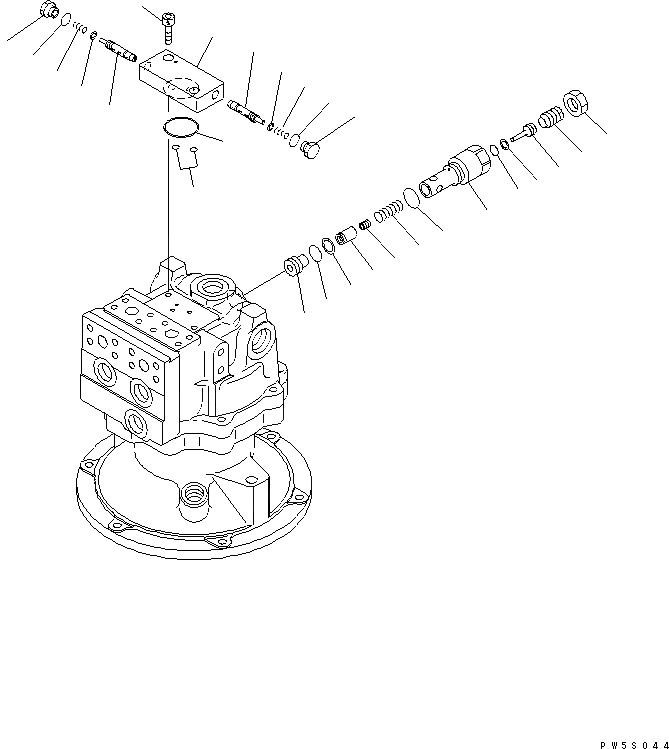 PW5S044