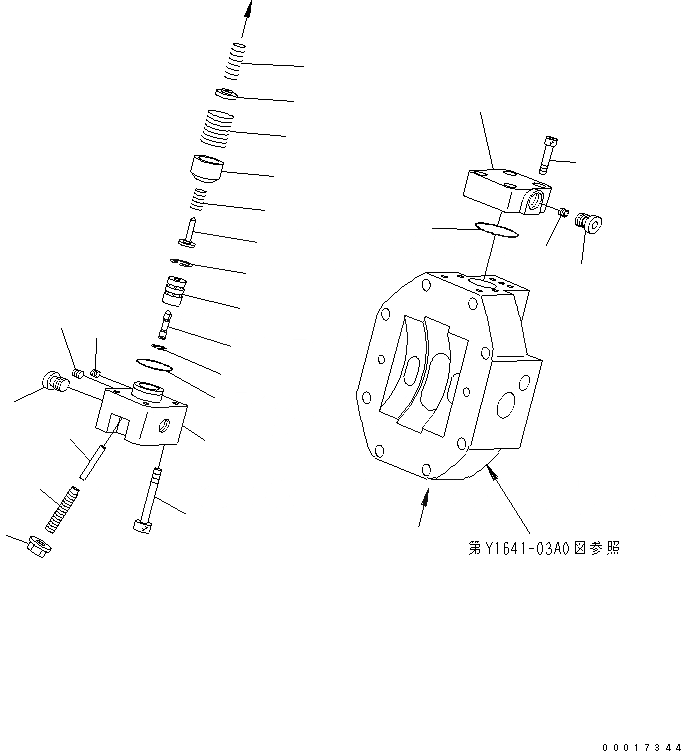 第Y1641-03A0図参照

00017344