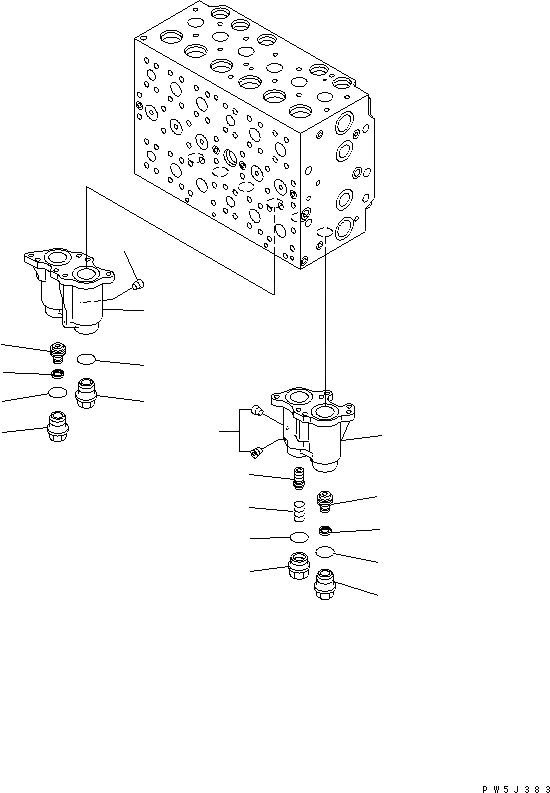 PW5J383