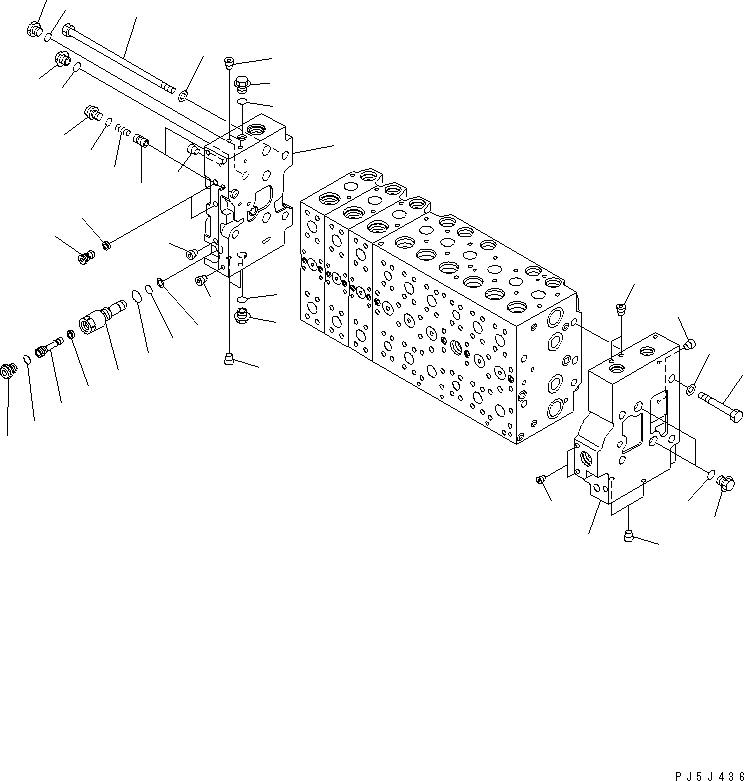 PJ5J436