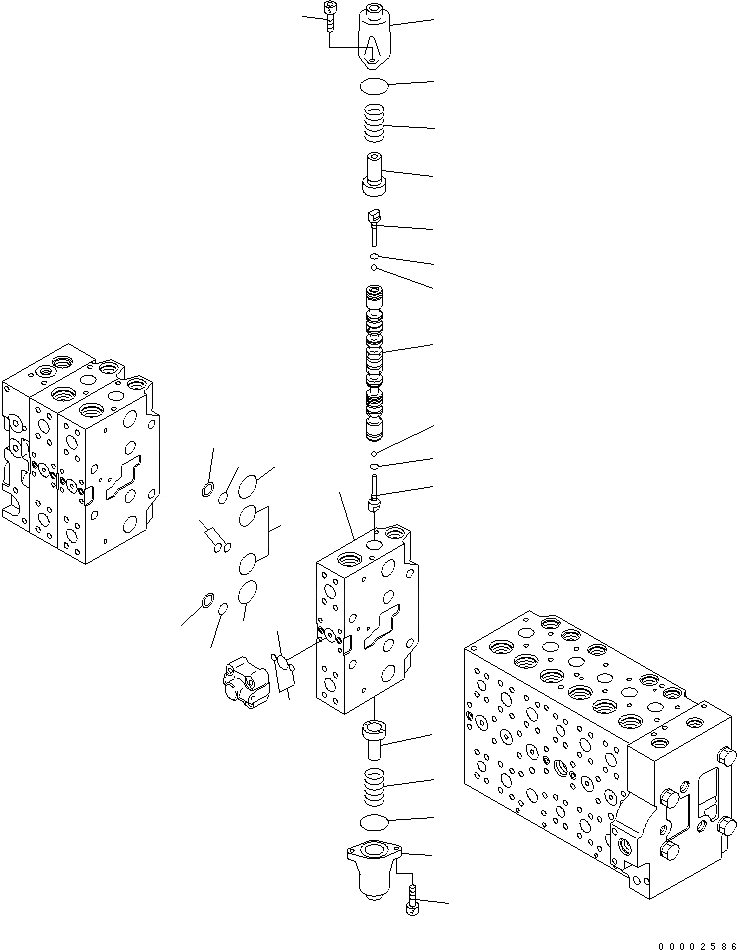 00002586