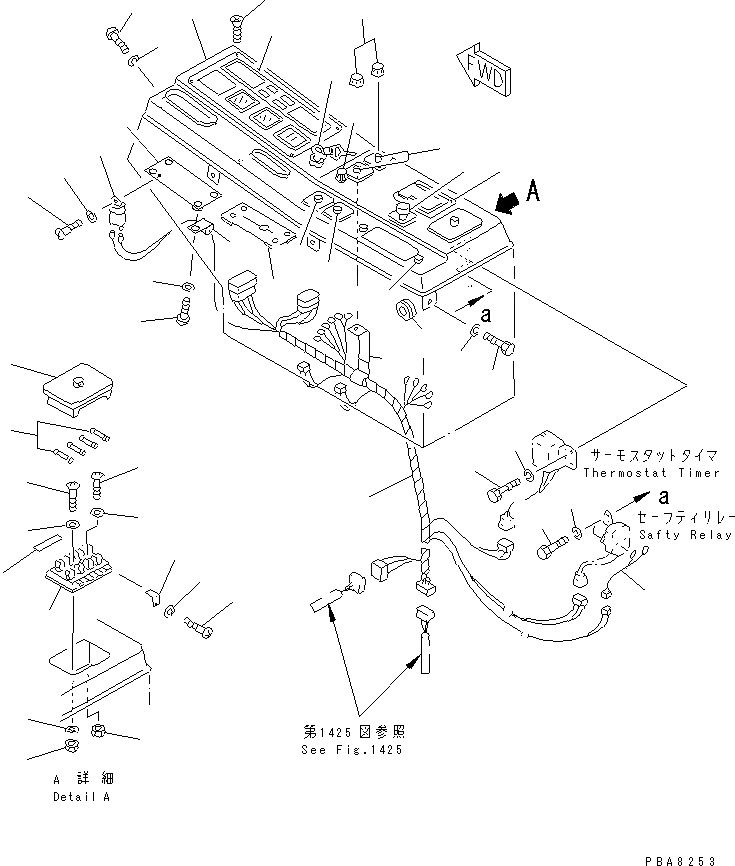 FWD

A

a

サーモスタットタイマ
Thermostat Timer

a
セーフティリレー
Safty Relay

第1425図参照
See Fig.1425

A 詳細
Detail A

PBA8253