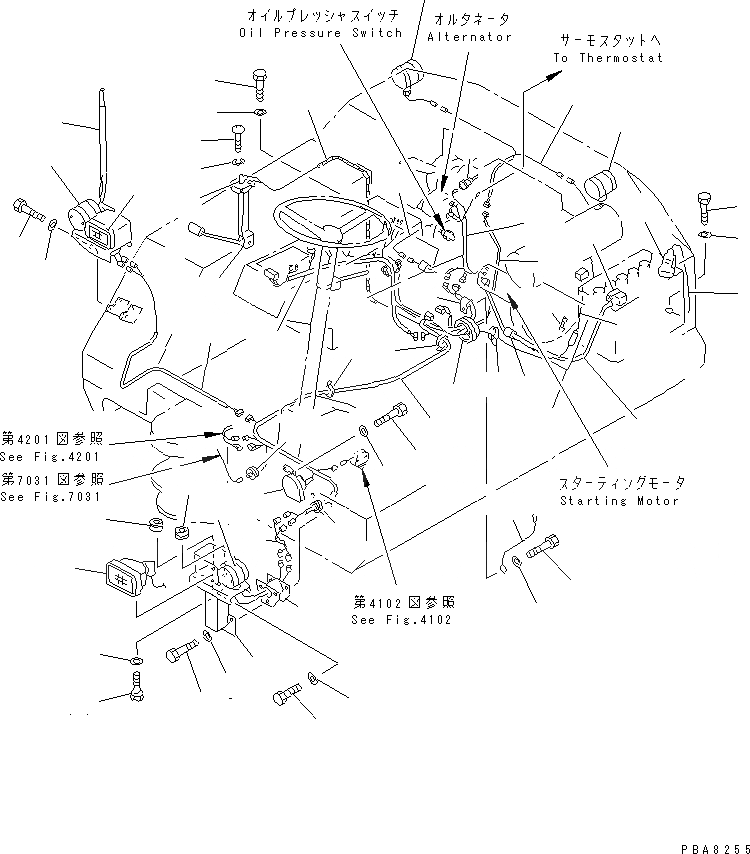 オイルプレッシャスイッチ
Oil Pressure Switch

オルタネータ
Alternator

サーモスタットへ
To Thermostat

第4201図参照
See Fig.4201

第7031図参照
See Fig.7031

スターティングモータ
Starting Motor

第4102図参照
See Fig.4102

PBA8255