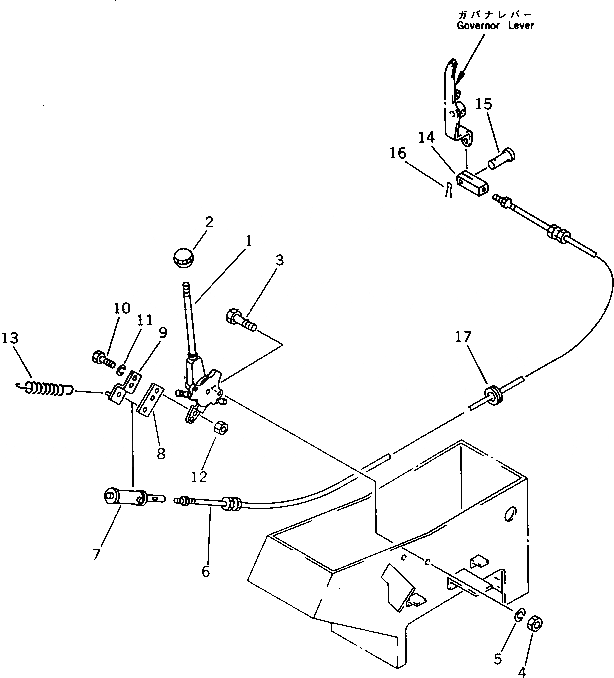 ガバナレバー
Governor Lever

15
14
16
2
1
3
10
11
9
13
17
8
12
7
6
5
4