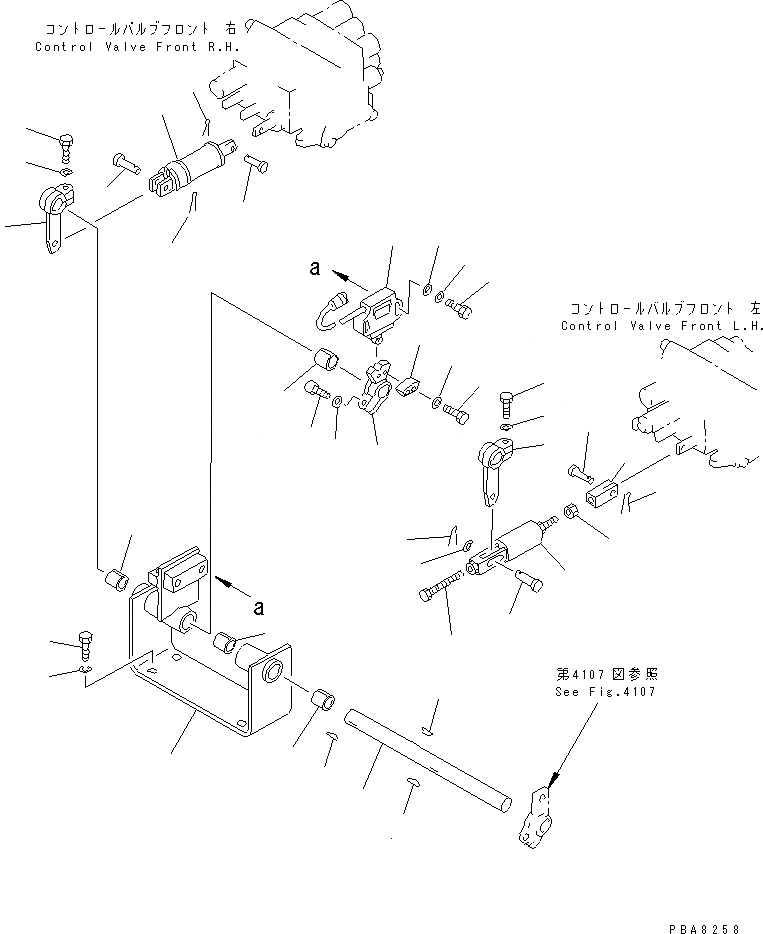 コントロールバルブフロント 右
Control Valve Front R.H.

a

コントロールバルブフロント 左
Control Valve Front L.H.

a

第4107図参照
See Fig.4107

PBA8258