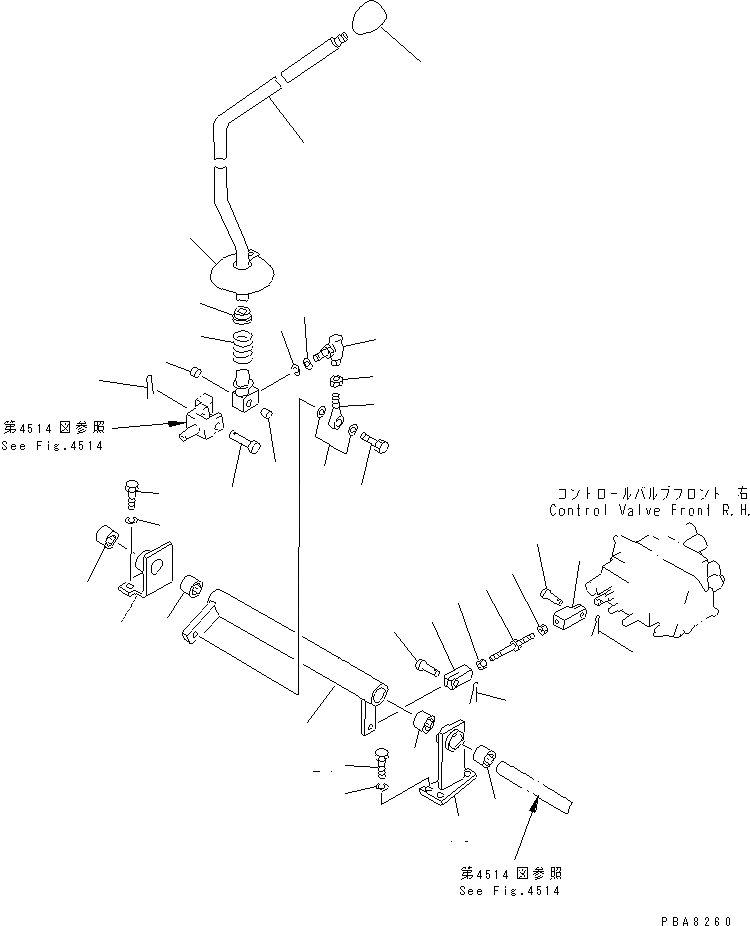 第4514図参照
See Fig.4514

コントロールバルブフロント 右
Control Valve Front R.H.

第4514図参照
See Fig.4514

PBA8260