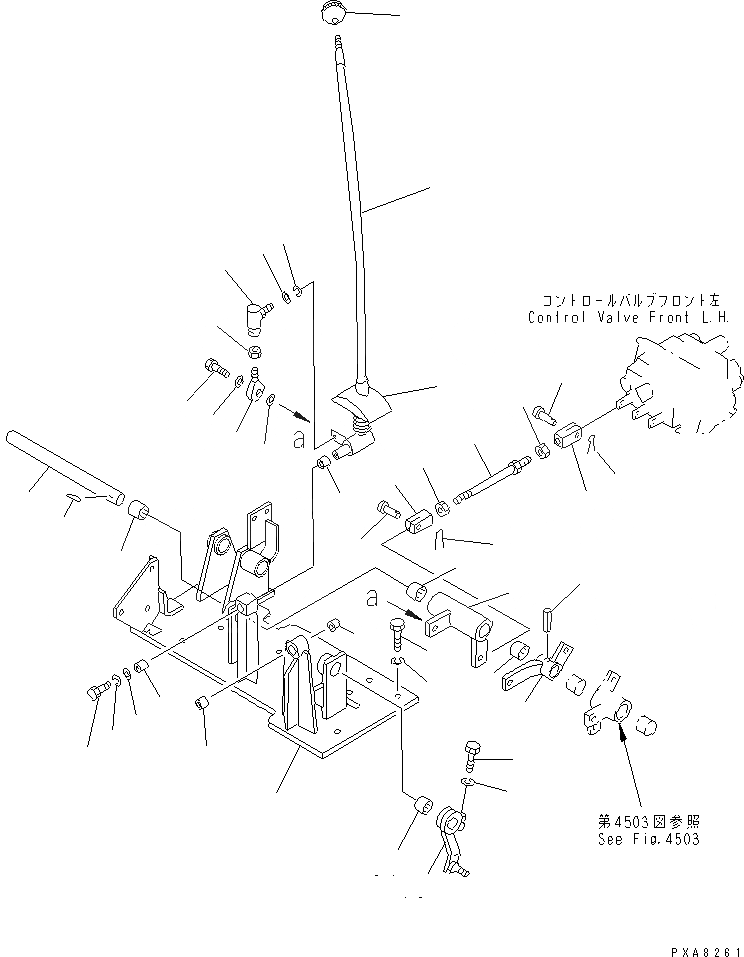 コントロールバルブフロント左
Control Valve Front L.H.

a

a

第4503図参照
See Fig.4503

PXA8261