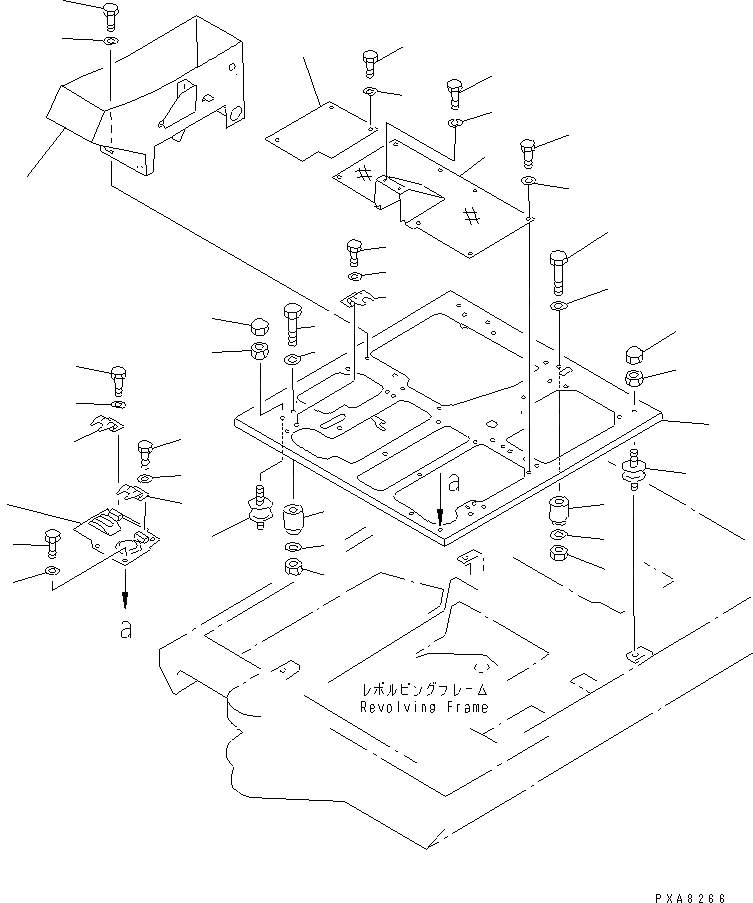 a

a

レボルビングフレーム
Revolving Frame

PXA8266