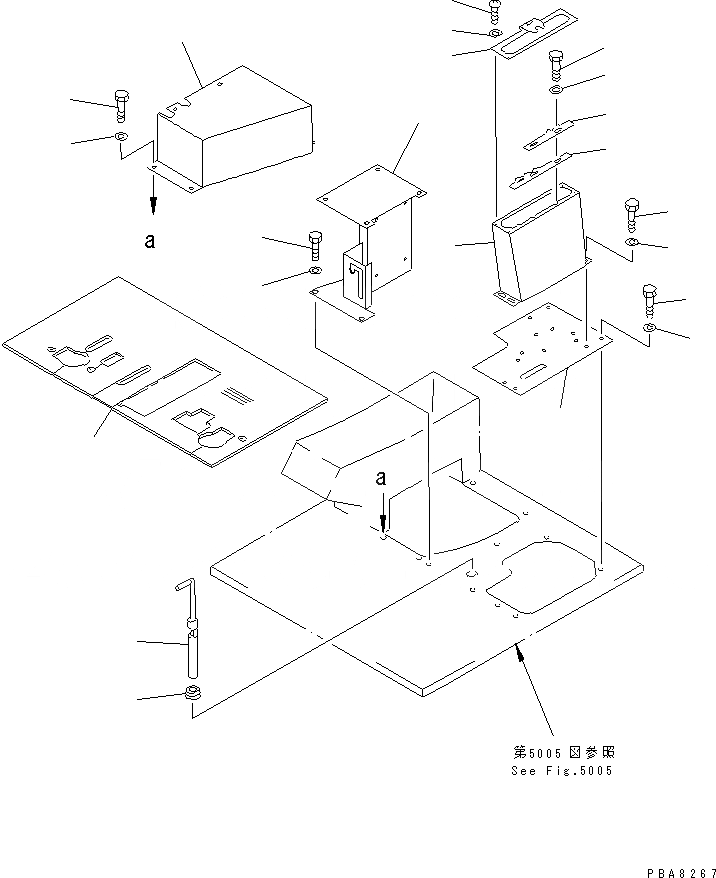 a

a

第5005図参照
See Fig.5005

PBA8267