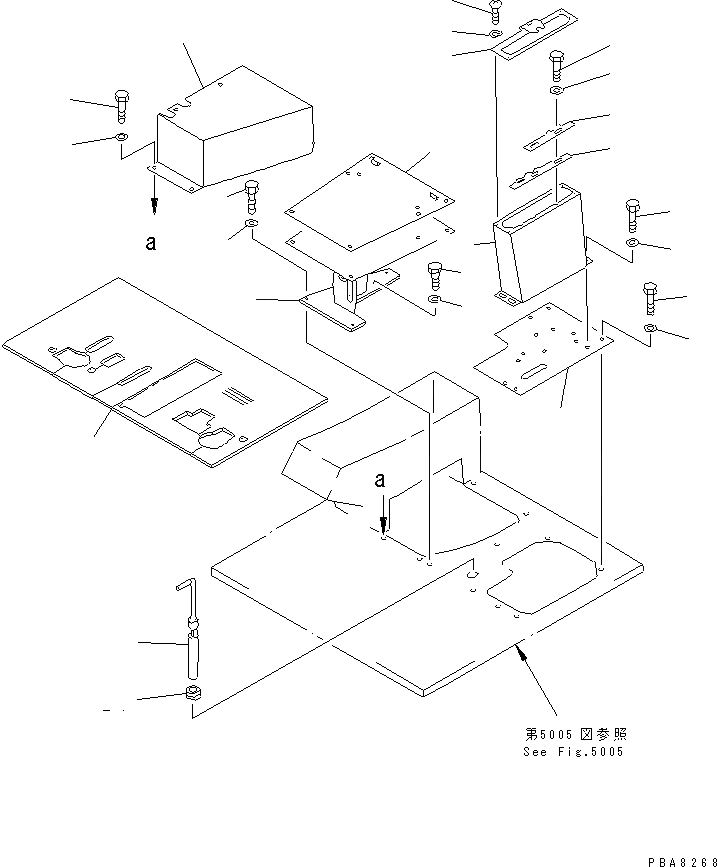 a

a

第5005図参照
See Fig.5005

PBA8268