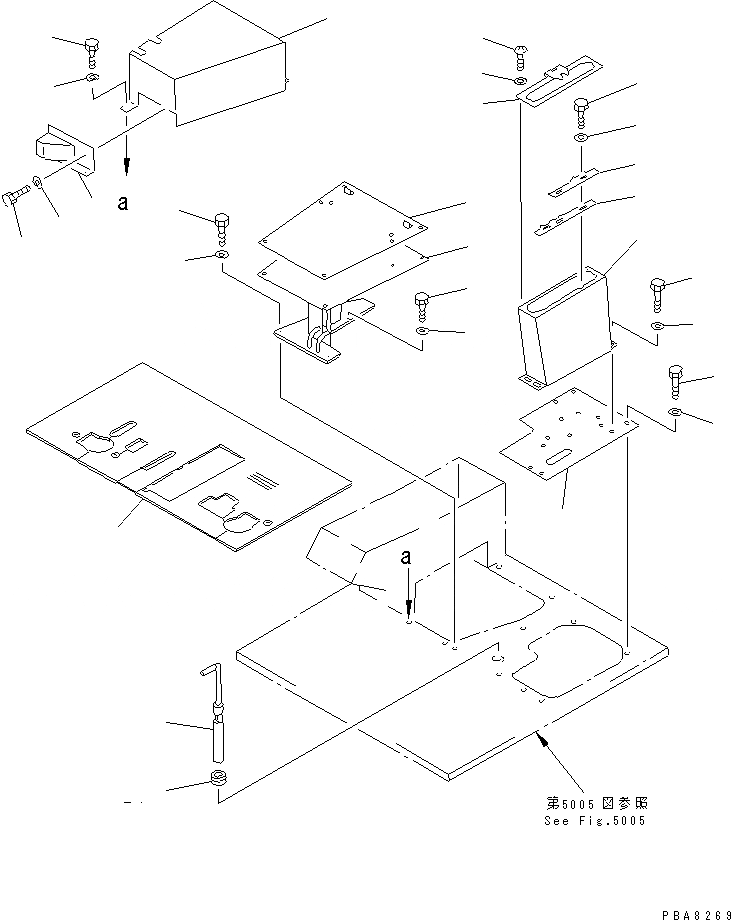 a

a

第5005図参照
See Fig.5005

PBA8269