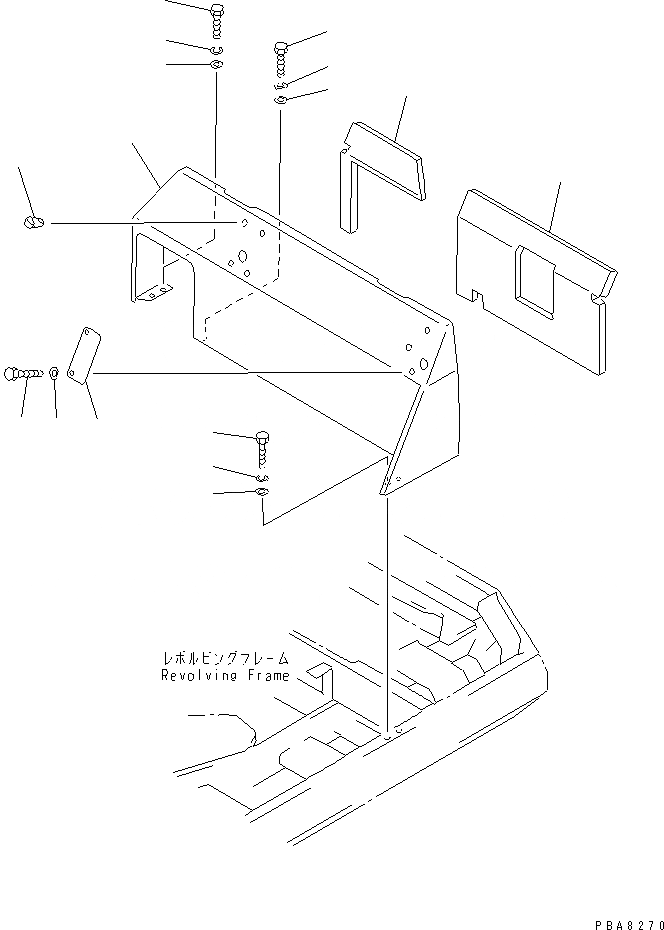 レボルビングフレーム
Revolving Frame

PBA8270