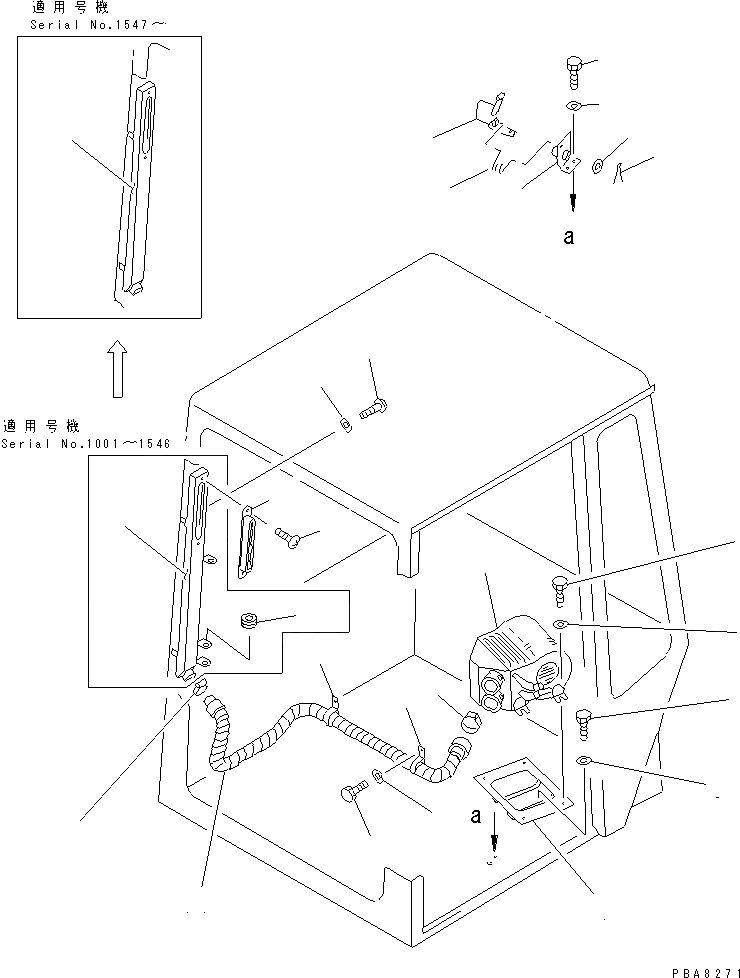 適用号機
Serial No.1547～

a

適用号機
Serial No.1001～1546

a

PBA8271