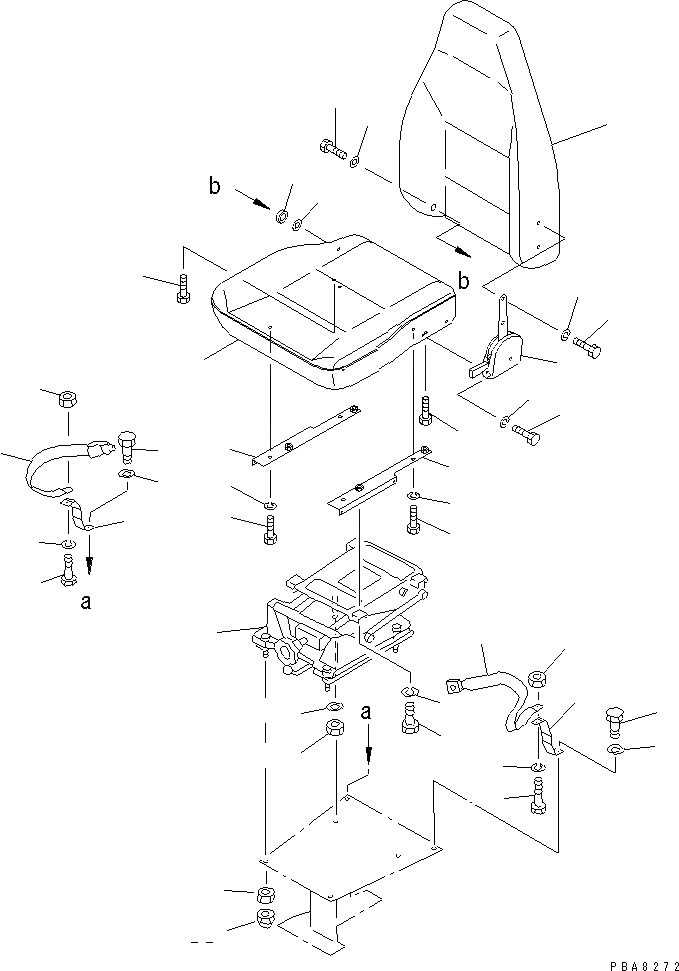 b

b

a

a

PBA8272