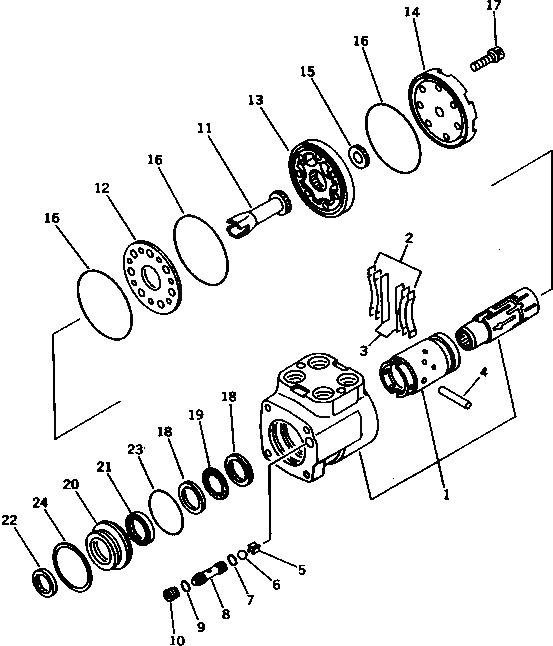 17
14
16
15
13
11
16
12
16
2
3
4
1
18
19
18
23
21
20
24
22
5
6
7
8
9
10