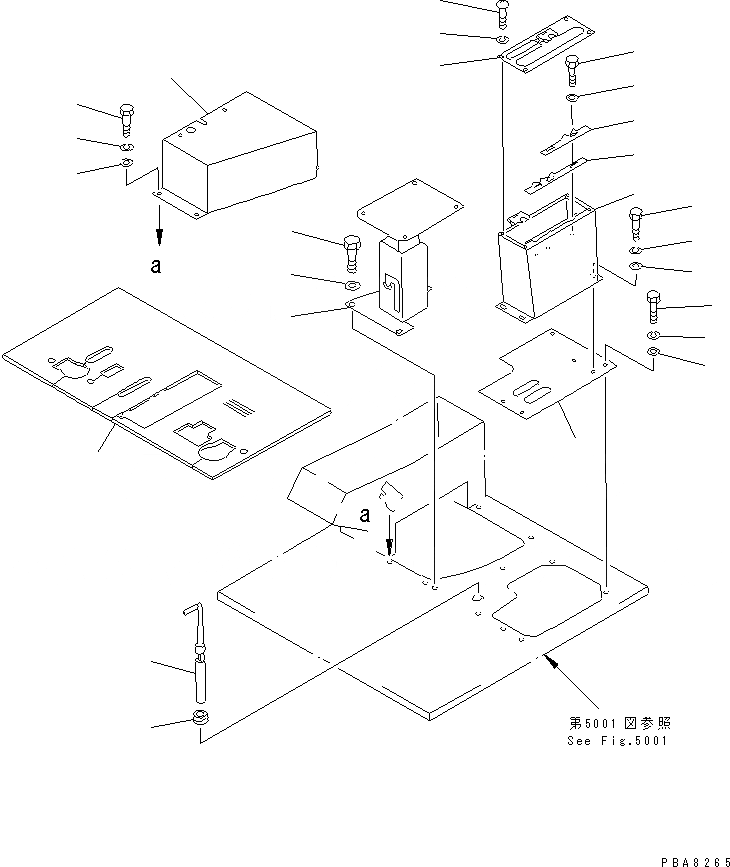 a

a

第5001図参照
See Fig.5001

PBA8265