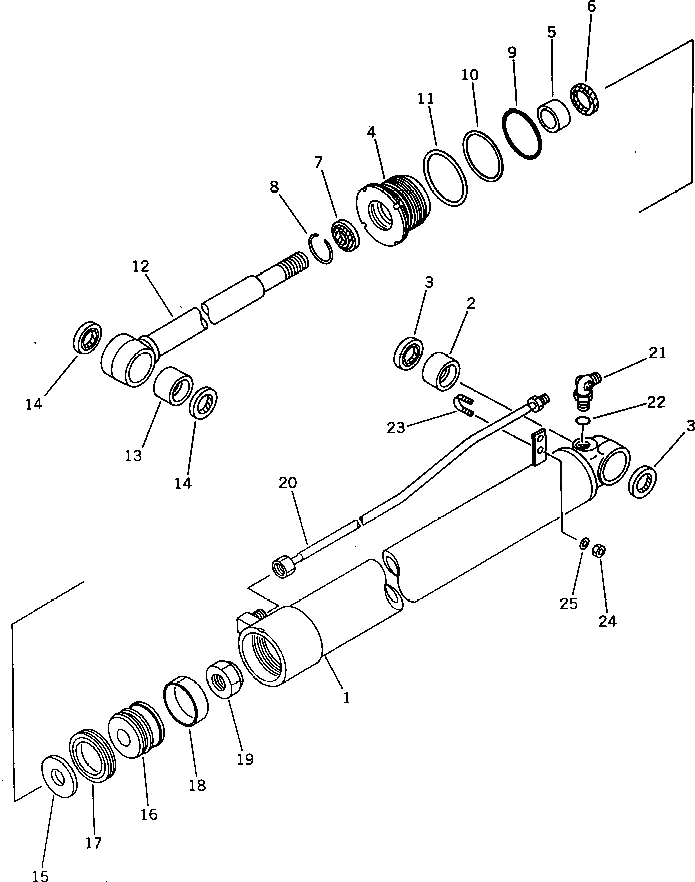 6
5
9
10
11
4
7
8
12
3
2
21
22
23
3
14
13
14
20
25
24
1
19
18
16
17
15