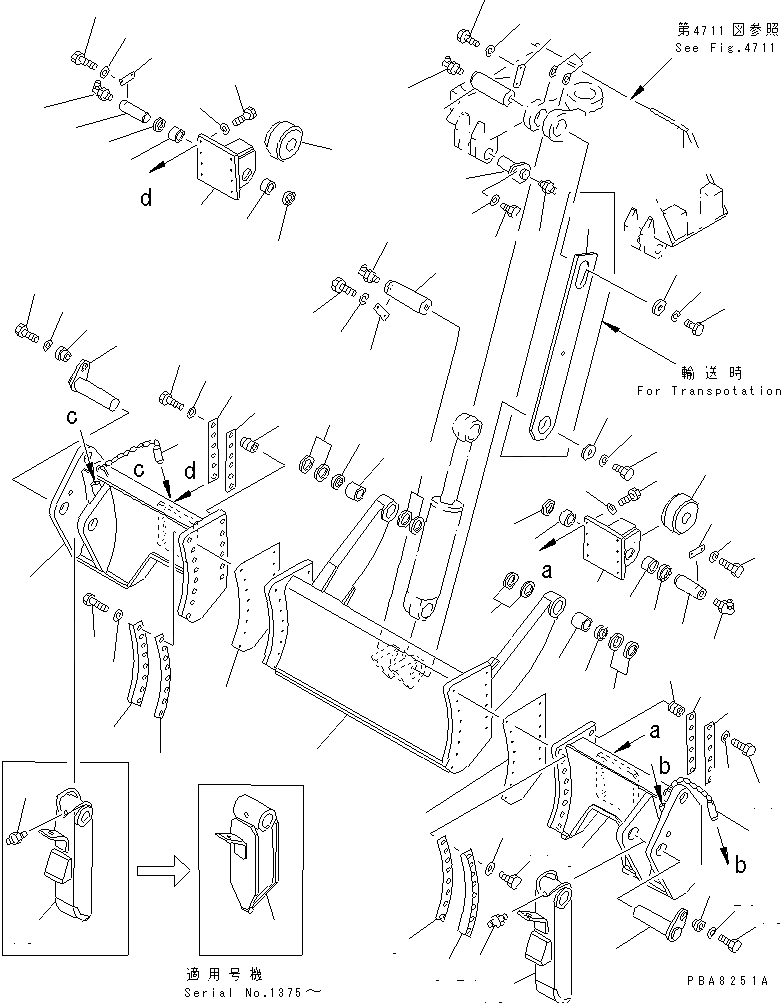 第4711図参照
See Fig.4711

d

輸送時
For Transpotation

c
c
d

a

a
b
b

適用号機
Serial No.1375～

PBA8251A