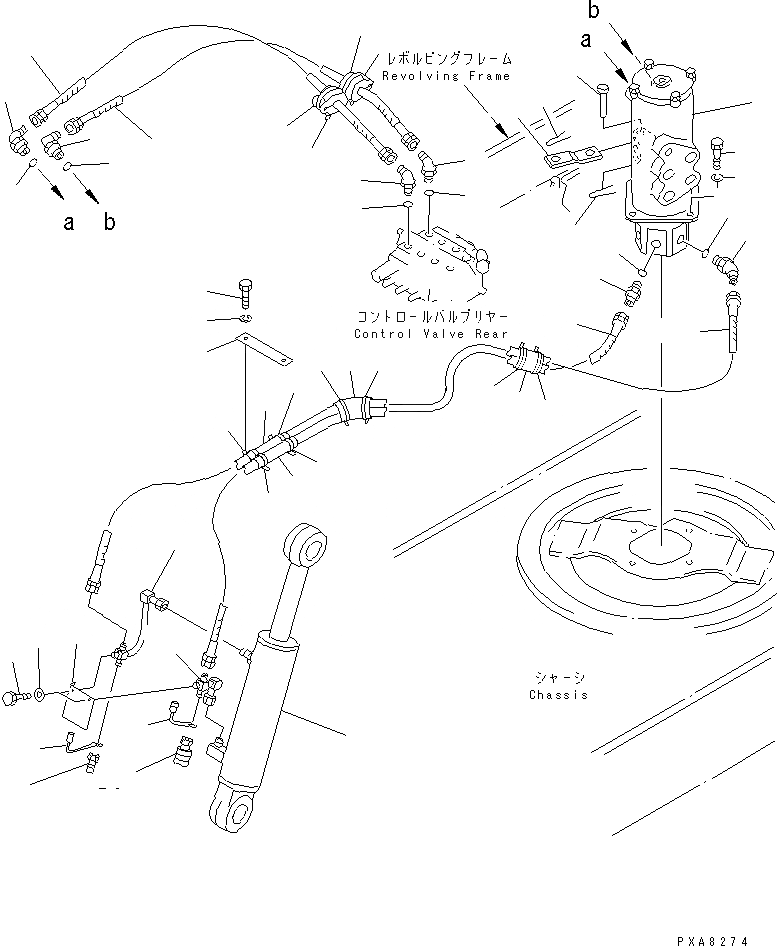 b
a
レボルビングフレーム
Revolving Frame
a b
コントロールバルブリヤー
Control Valve Rear
シャーシ
Chassis
PXA8274