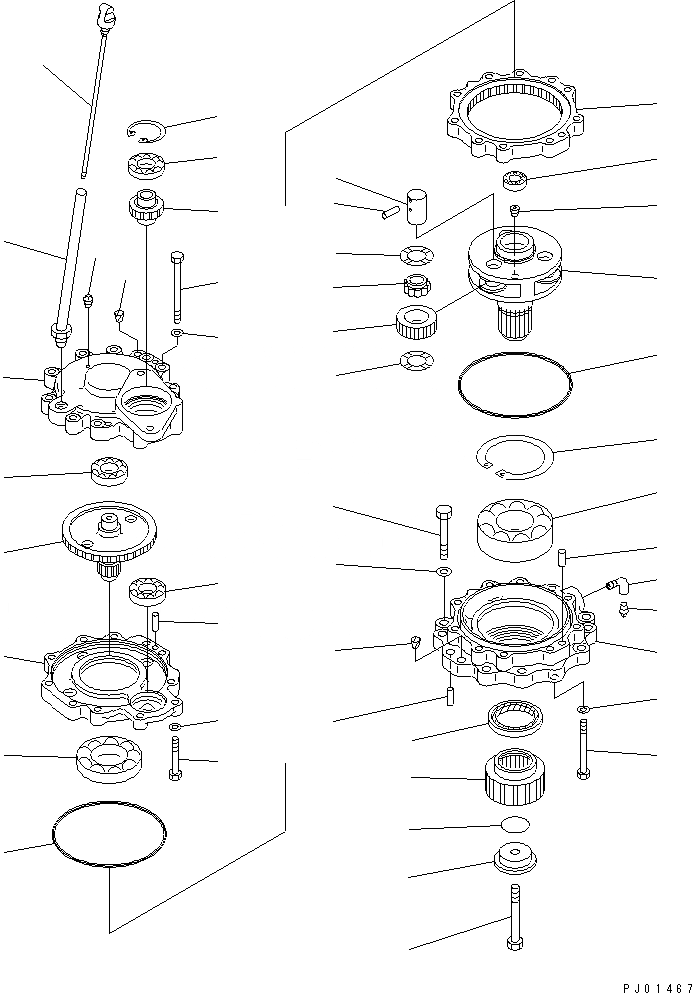 PJ01467