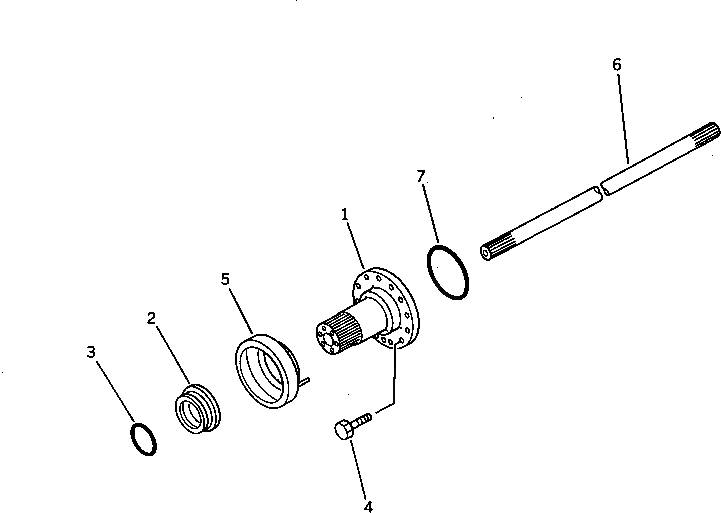 6
7
1
5
2
3
4