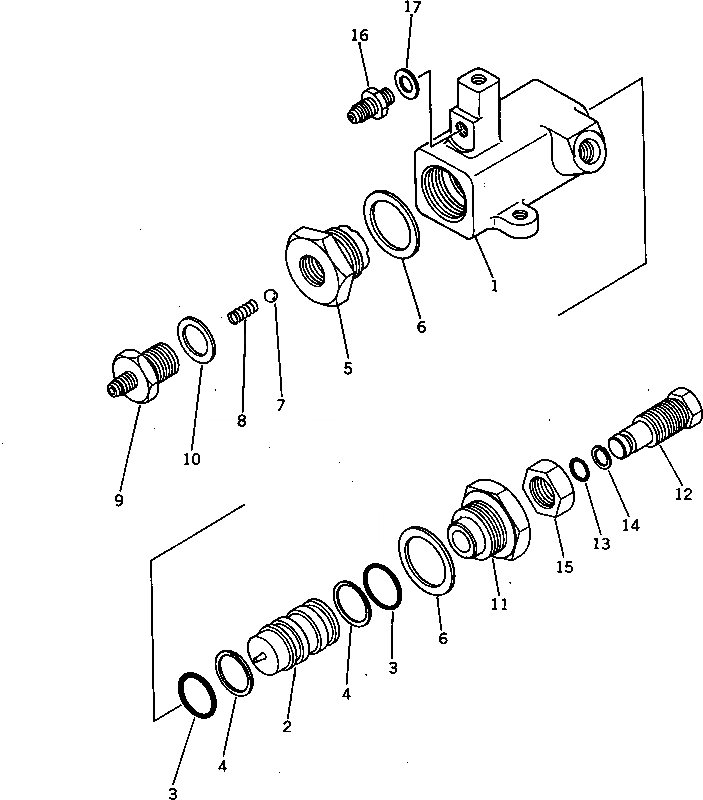 17
16
1
6
5
7
8
10
9
12
14
13
15
11
6
3
4
2
4
3