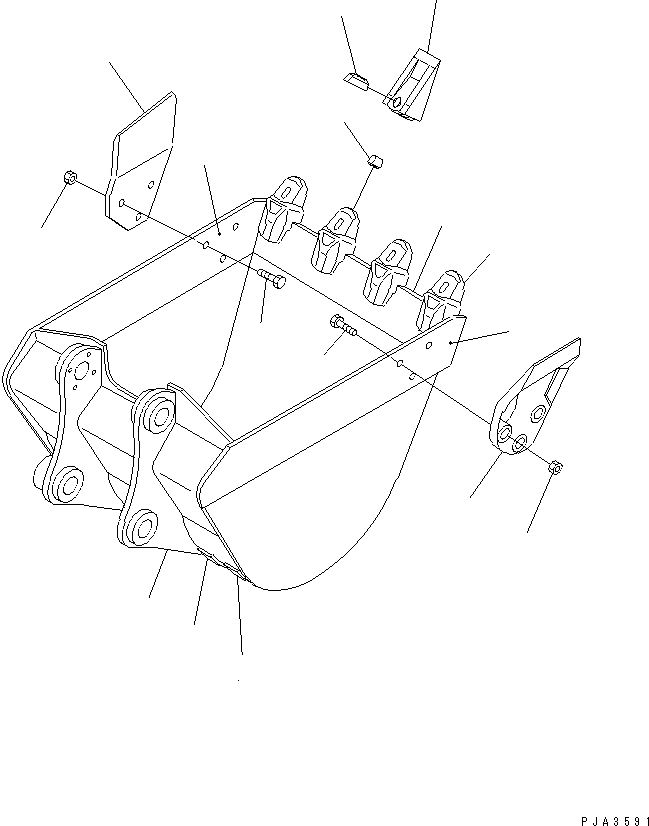 PJA3591