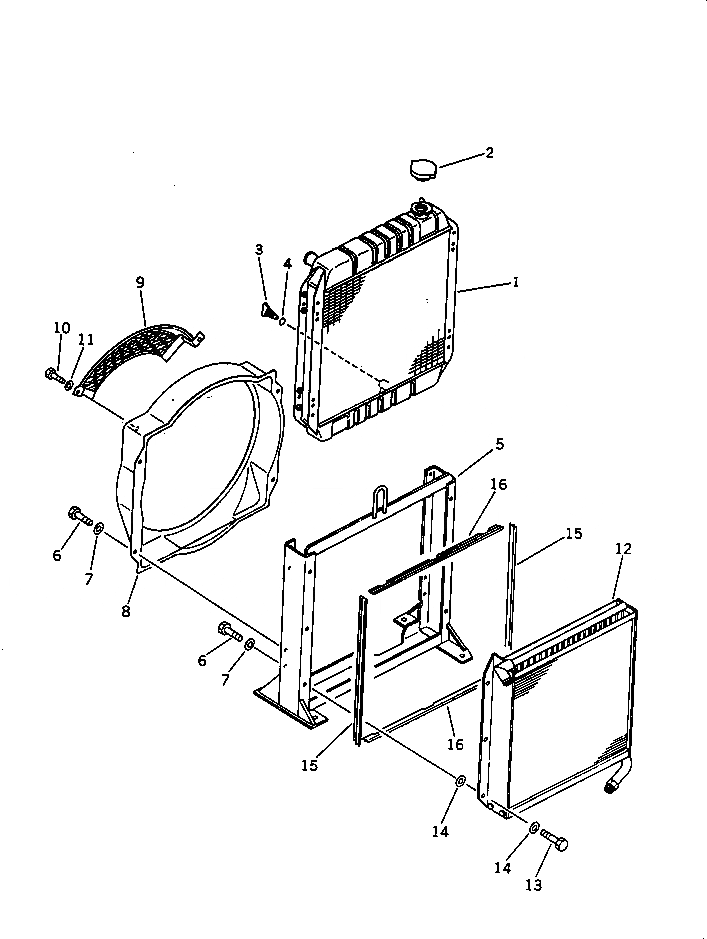 2
3
4
I
9
10
11
5
16
15
12
6
7
8
6
7
15
16
14
14
13