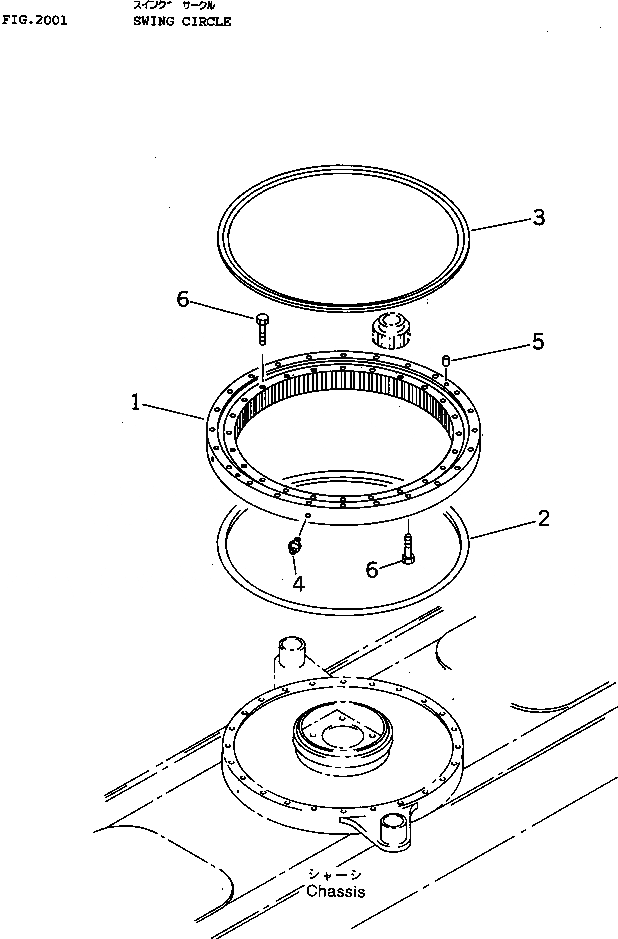 FIG.2001 スイング サークル
SWING CIRCLE

3

6

5

1

2

4

6

シャーシ
Chassis