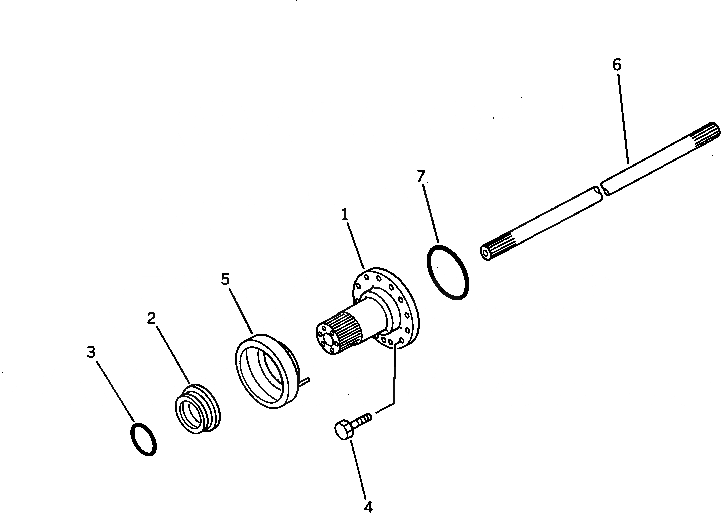 6

7

1

5

2

3

4