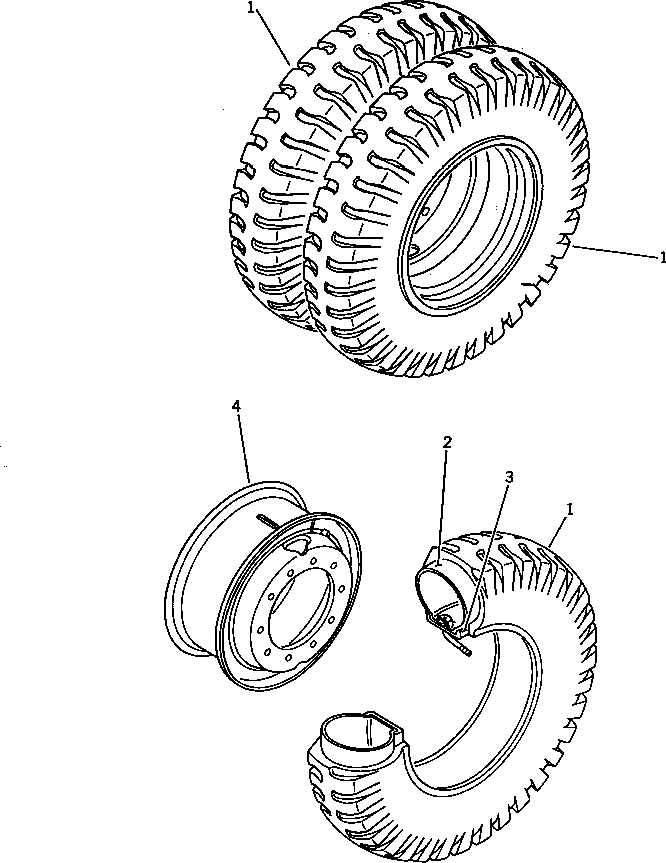 1
1
4
2
3
1